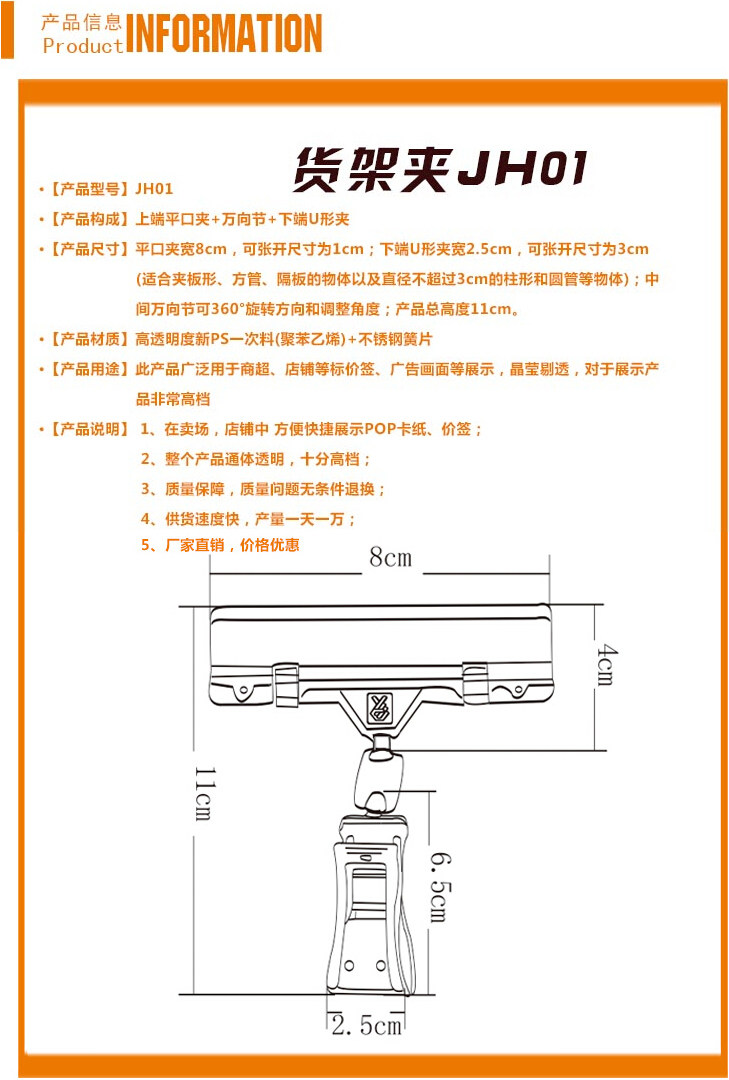 产品信息
Product INFORMATION

货架夹JH01

•【产品型号】JH01

•【产品构成】上端平口夹+万向节+下端U形夹

•【产品尺寸】平口夹宽8cm，可张开尺寸为1cm；下端U形夹宽2.5cm，可张开尺寸为3cm (适合夹板形、方管、隔板的物体以及直径不超过3cm的柱形和圆管等物体)；中间万向节可360°旋转方向和调整角度；产品总高度11cm。

•【产品材质】高透明度新PS一次料(聚苯乙烯)+不锈钢簧片

•【产品用途】此产品广泛用于商超、店铺等标价签、广告画面等展示，晶莹剔透，对于展示产品非常高档

•【产品说明】1、在卖场，店铺中 方便快捷展示POP卡纸、价签；
2、整个产品通体透明，十分高档；
3、质量保障，质量问题无条件退换；
4、供货速度快，产量一天一万；
5、厂家直销，价格优惠

8cm
4cm
11cm
6.5cm
2.5cm