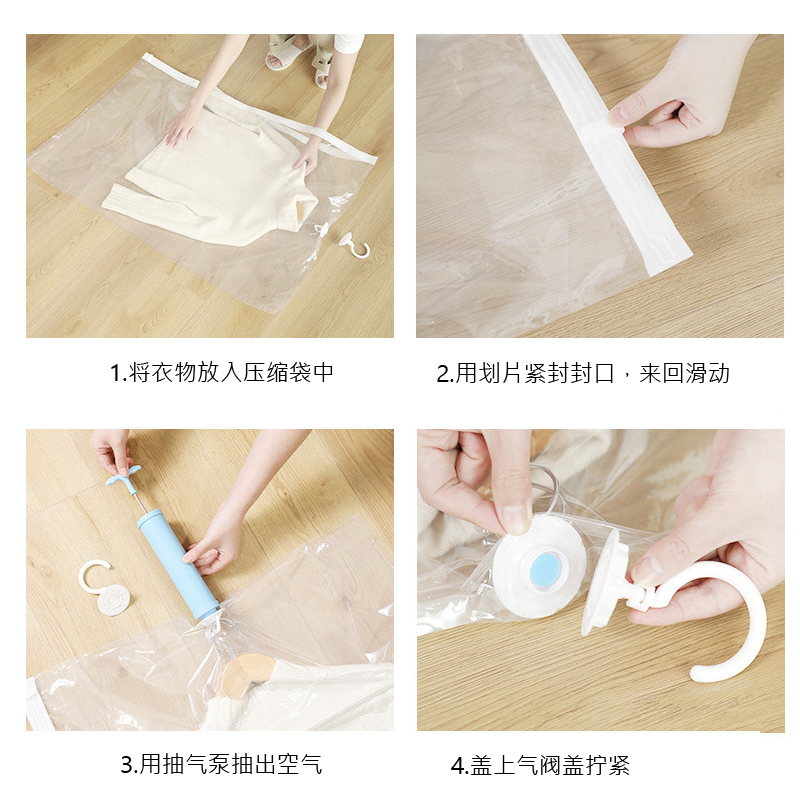 1.将衣物放入压缩袋中

2.用划片紧封封口，来回滑动

3.用抽气泵抽出空气

4.盖上气阀盖拧紧