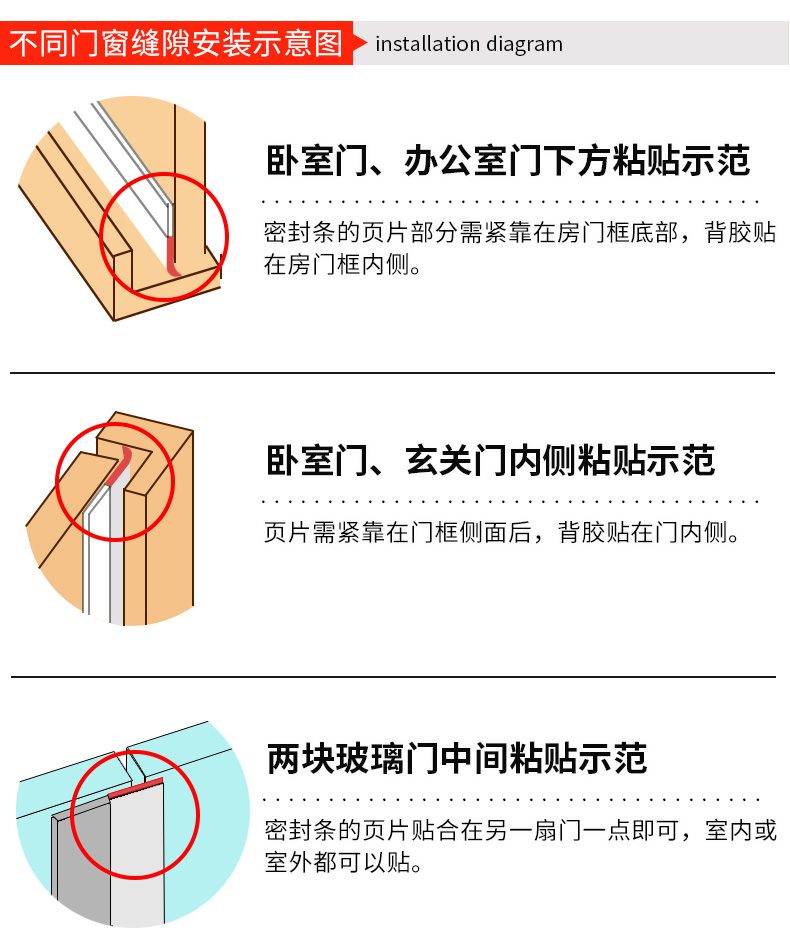 不同门窗缝隙安装示意图 installation diagram

卧室门、办公室门下方粘贴示范

密封条的页片部分需紧靠在房门框底部，背胶贴在房门框内侧。

卧室门、玄关门内侧粘贴示范

页片需紧靠在门框侧面后，背胶贴在门内侧。

两块玻璃门中间粘贴示范

密封条的页片贴合在另一扇门一点即可，室内或室外都可以贴。