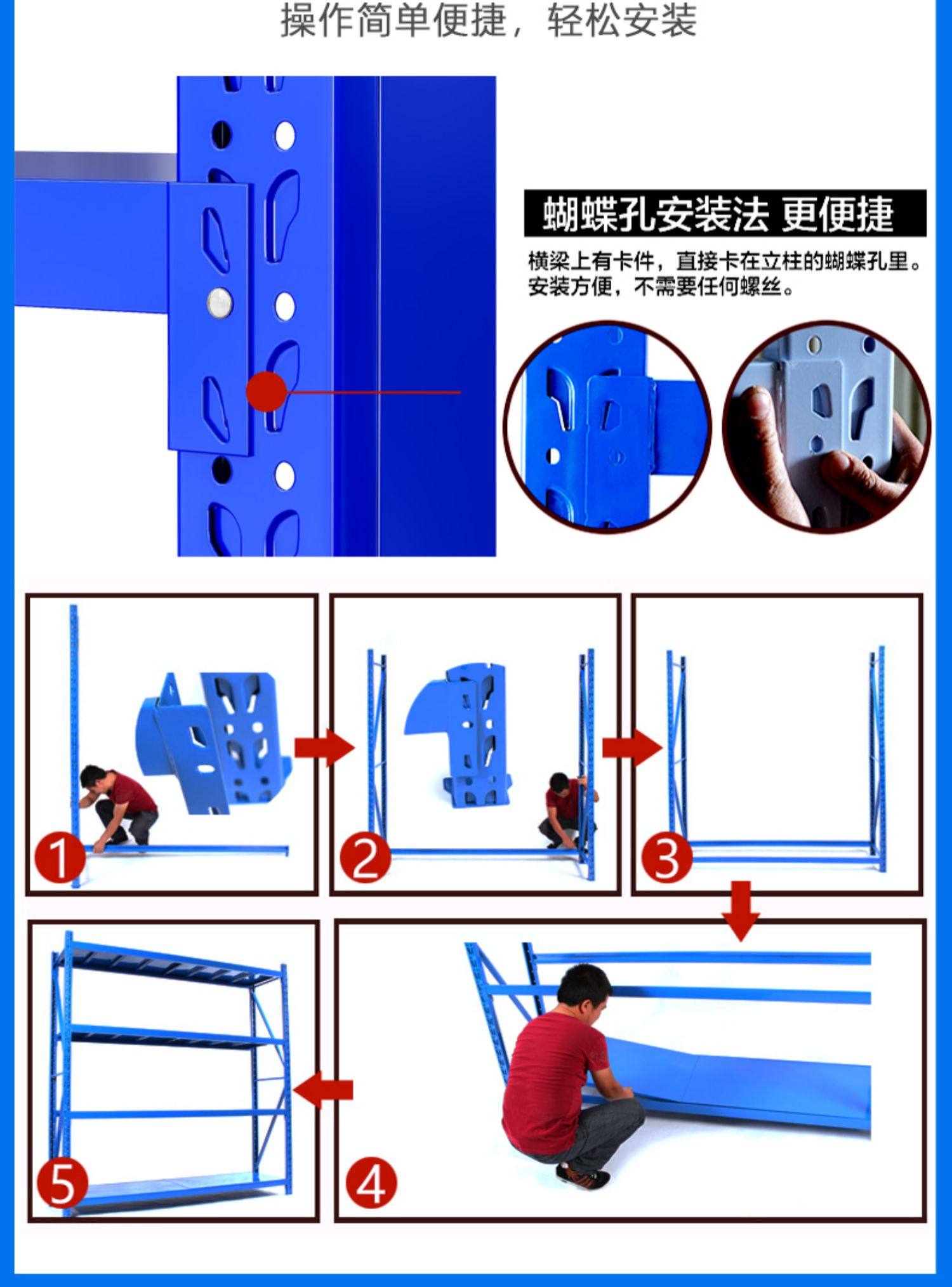 操作简单便捷，轻松安装

蝴蝶孔安装法 更便捷

横梁上有卡件，直接卡在立柱的蝴蝶孔里。安装方便，不需要任何螺丝。

1

2

3

4

5