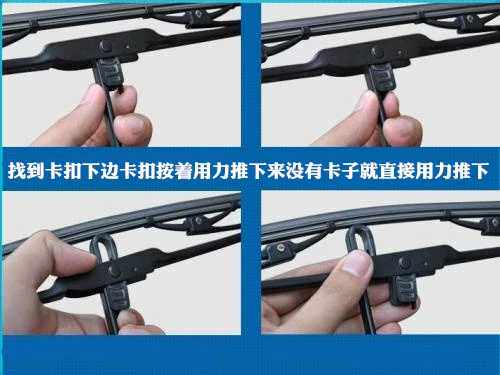 找到卡扣下边卡扣按着用力推下来没有卡子就直接用力推下