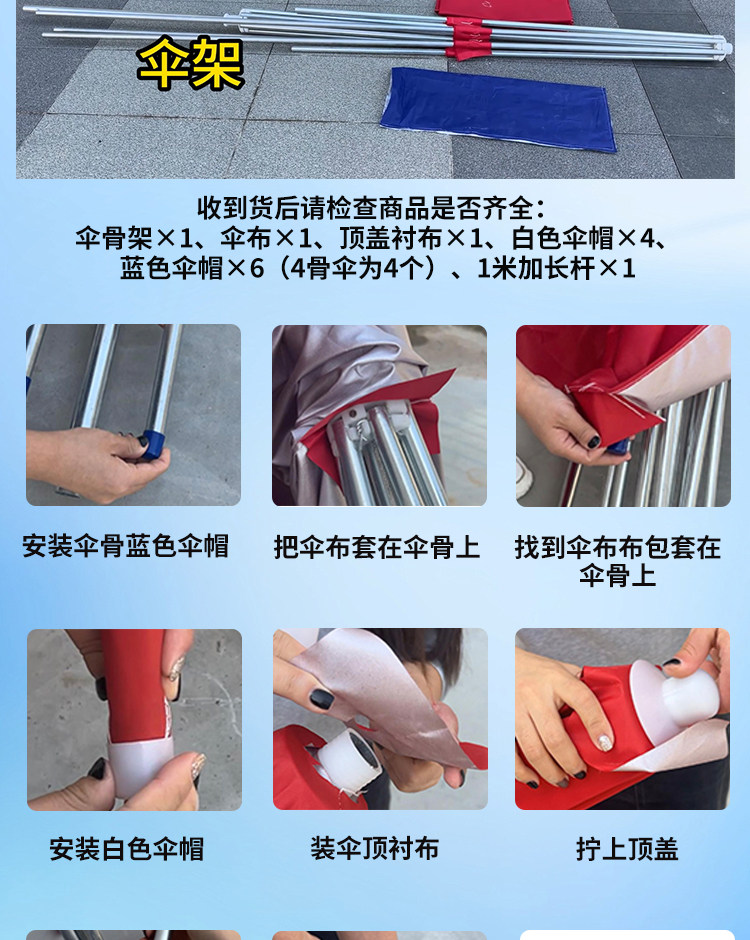 伞架

收到货后请检查商品是否齐全：
伞骨架×1、伞布×1、顶盖衬布×1、白色伞帽×4、蓝色伞帽×6（4骨伞为4个）、1米加长杆×1

安装伞骨蓝色伞帽

把伞布套在伞骨上

找到伞布布包套在伞骨上

安装白色伞帽

装伞顶衬布

拧上顶盖