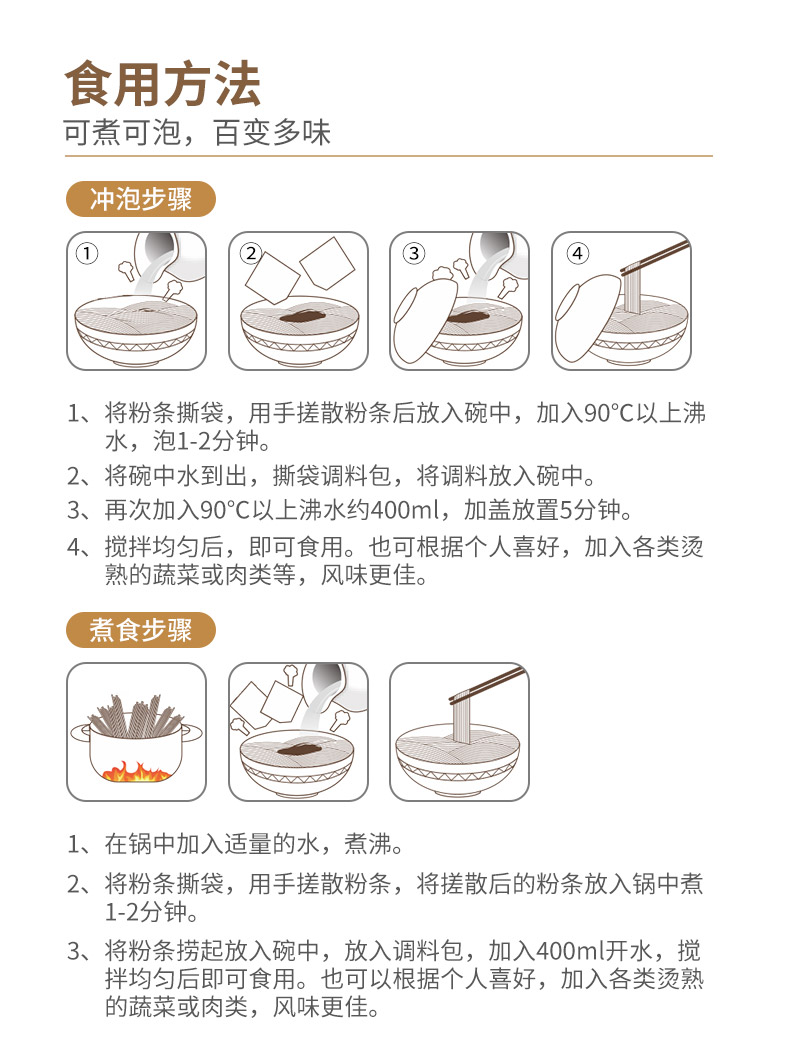 食用方法

可煮可泡，百变多味

冲泡步骤

①

②

③

④

1、将粉条撕袋，用手搓散粉条后放入碗中，加入90°C以上沸水，泡1-2分钟。

2、将碗中水到出，撕袋调料包，将调料放入碗中。

3、再次加入90°C以上沸水约400ml，加盖放置5分钟。

4、搅拌均匀后，即可食用。也可根据个人喜好，加入各类烫熟的蔬菜或肉类等，风味更佳。

煮食步骤

1、在锅中加入适量的水，煮沸。

2、将粉条撕袋，用手搓散粉条，将搓散后的粉条放入锅中煮1-2分钟。

3、将粉条捞起放入碗中，放入调料包，加入400ml开水，搅拌均匀后即可食用。也可以根据个人喜好，加入各类烫熟的蔬菜或肉类，风味更佳。