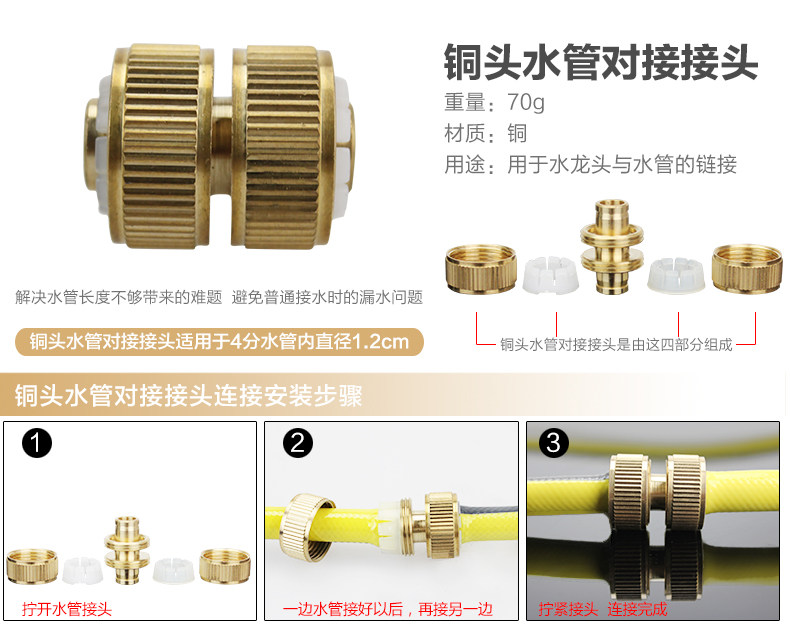 铜头水管对接接头

重量：70g
材质：铜
用途：用于水龙头与水管的链接

解决水管长度不够带来的难题 避免普通接水时的漏水问题

铜头水管对接接头适用于4分水管内直径1.2cm

铜头水管对接接头是由这四部分组成

铜头水管对接接头连接安装步骤

1
拧开水管接头

2
一边水管接好以后，再接另一边

3
拧紧接头 连接完成