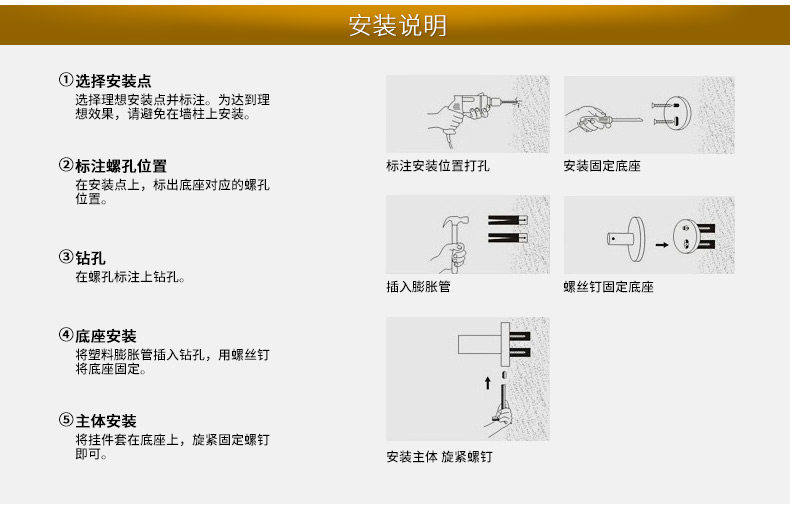 安装说明

①选择安装点
选择理想安装点并标注。为达到理想效果，请避免在墙柱上安装。

②标注螺孔位置
在安装点上，标出底座对应的螺孔位置。

③钻孔
在螺孔标注上钻孔。

④底座安装
将塑料膨胀管插入钻孔，用螺丝钉将底座固定。

⑤主体安装
将挂件套在底座上，旋紧固定螺钉即可。

标注安装位置打孔

安装固定底座

插入膨胀管

螺丝钉固定底座

安装主体 旋紧螺钉