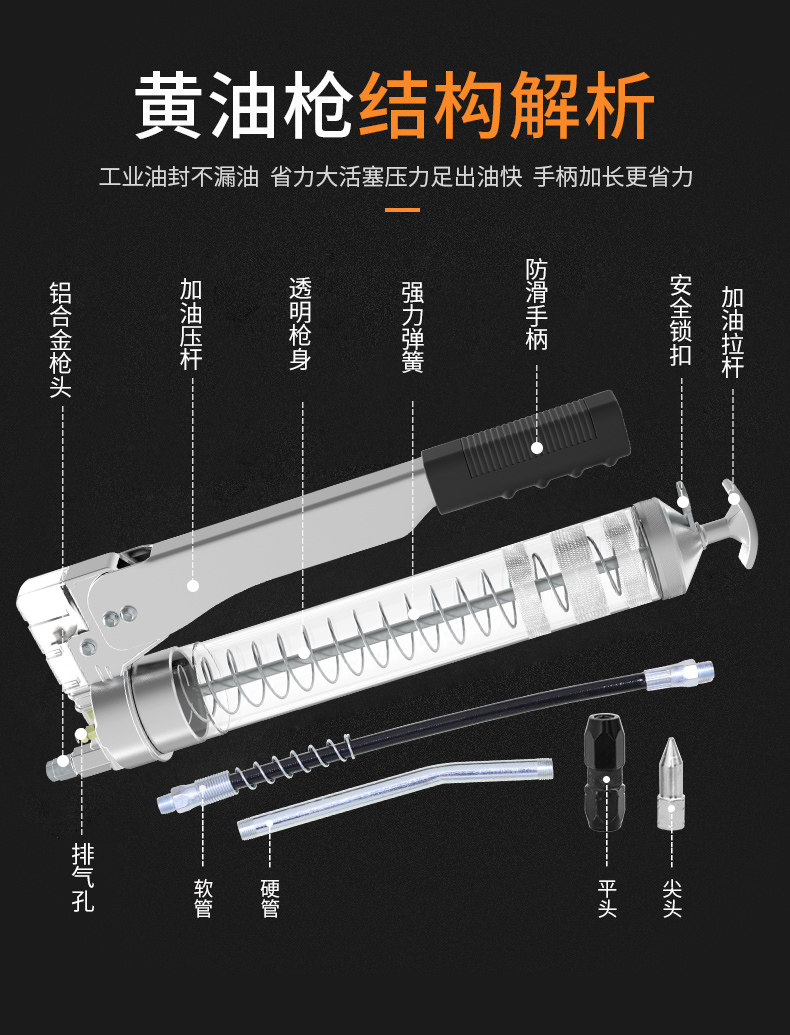 黄油枪结构解析

工业油封不漏油 省力大活塞压力足出油快 手柄加长更省力

铝合金枪头

加油压杆

透明枪身

强力弹簧

防滑手柄

安全锁扣

加油拉杆

排气孔

软管

硬管

平头

尖头