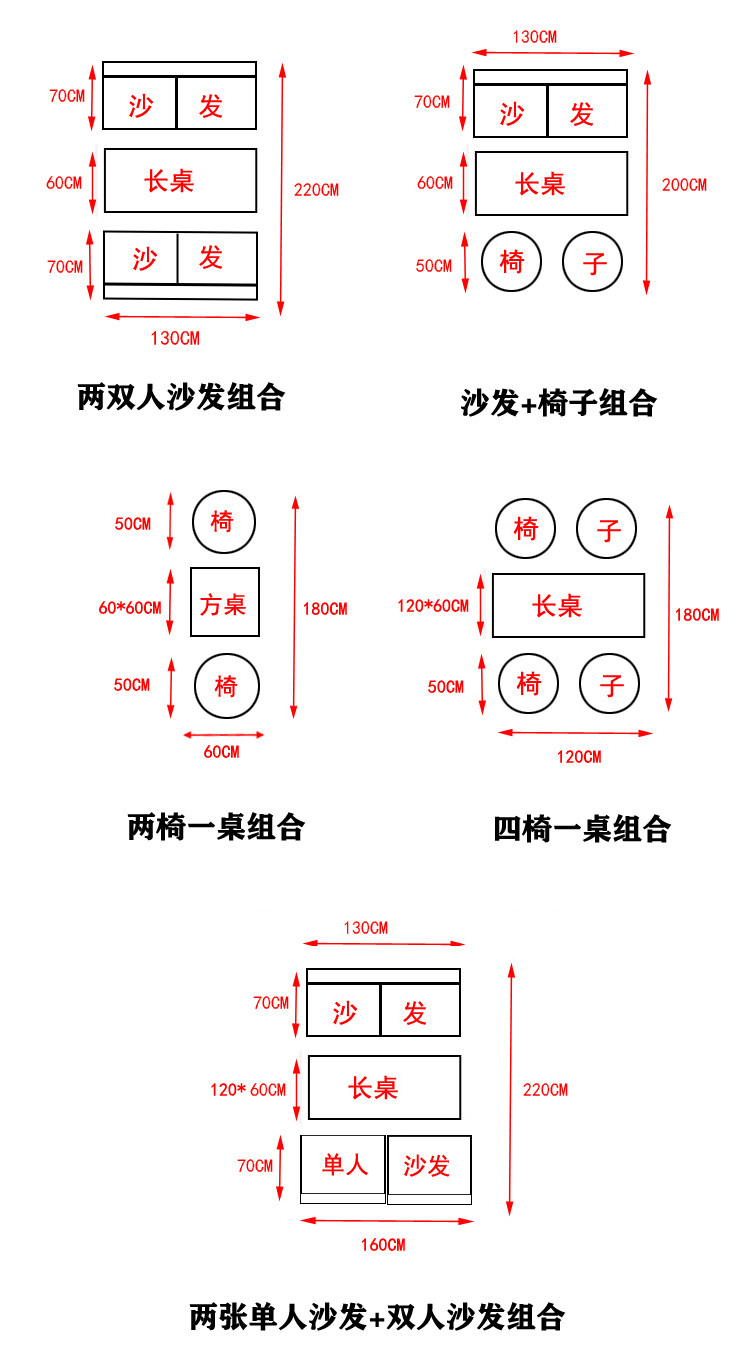 70CM
沙 发
60CM
长桌
220CM
70CM
沙 发
130CM

两双人沙发组合

130CM
70CM
沙 发
60CM
长桌
200CM
50CM
椅 子

沙发+椅子组合

50CM
椅
60*60CM
方桌
180CM
50CM
椅
60CM

两椅一桌组合

椅 子
120*60CM
长桌
180CM
50CM
椅 子
120CM

四椅一桌组合

130CM
70CM
沙 发
120* 60CM
长桌
220CM
70CM
单人
沙发
160CM

两张单人沙发+双人沙发组合