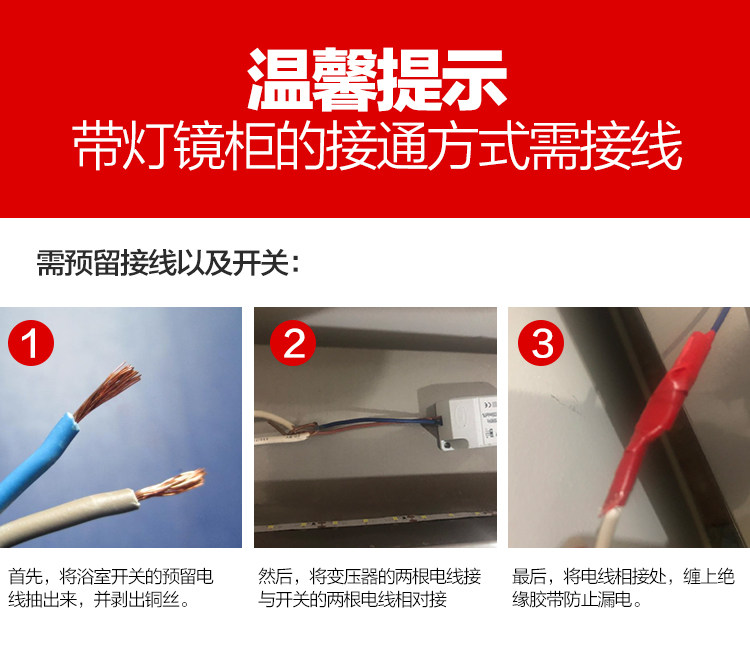 温馨提示
带灯镜柜的接通方式需接线

需预留接线以及开关：

1

2

3

首先，将浴室开关的预留电线抽出来，并剥出铜丝。

然后，将变压器的两根电线接与开关的两根电线相对接

最后，将电线相接处，缠上绝缘胶带防止漏电。