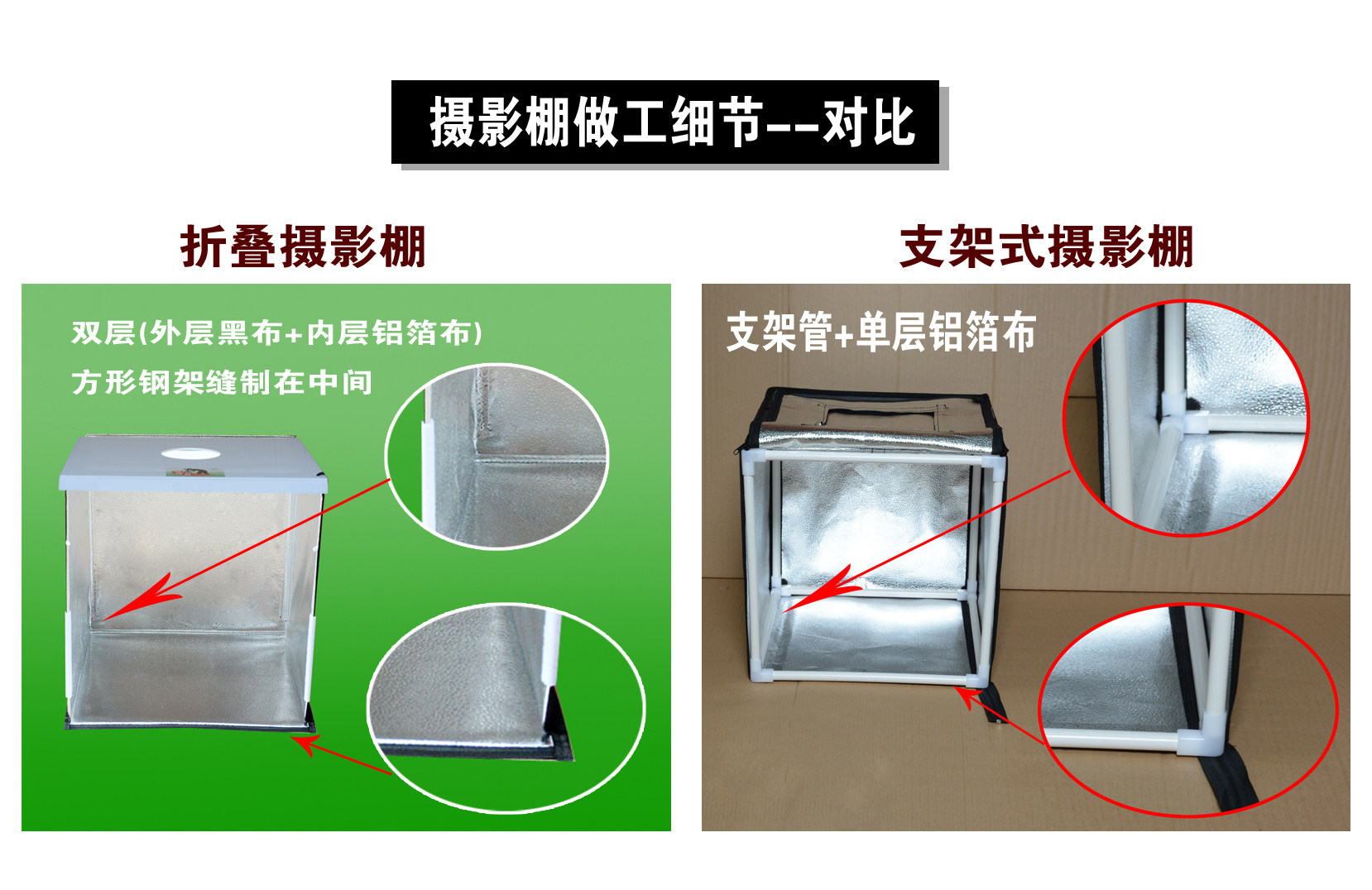 摄影棚做工细节--对比

折叠摄影棚

双层(外层黑布+内层铝箔布)
方形钢架缝制在中间

支架式摄影棚

支架管+单层铝箔布