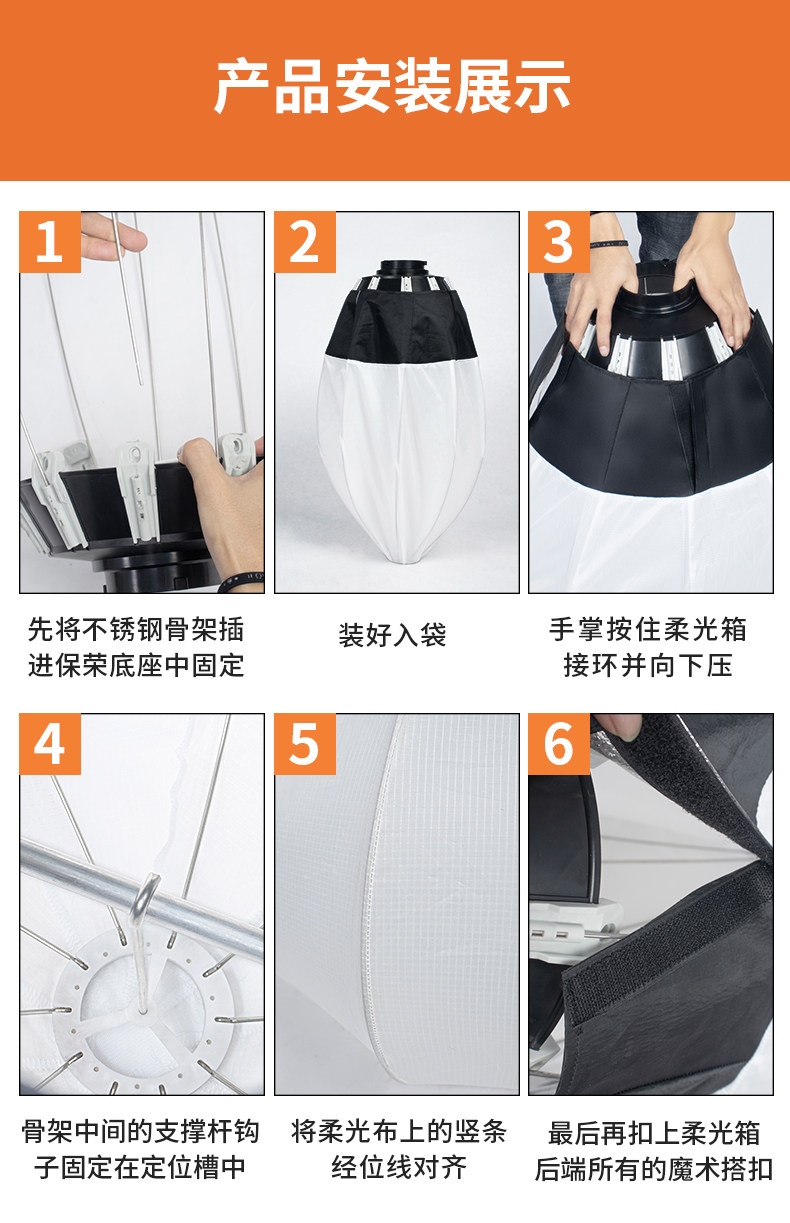 产品安装展示

1

先将不锈钢骨架插进保荣底座中固定

2

装好入袋

3

手掌按住柔光箱接环并向下压

4

骨架中间的支撑杆钩子固定在定位槽中

5

将柔光布上的竖条经位线对齐

6

最后再扣上柔光箱后端所有的魔术搭扣