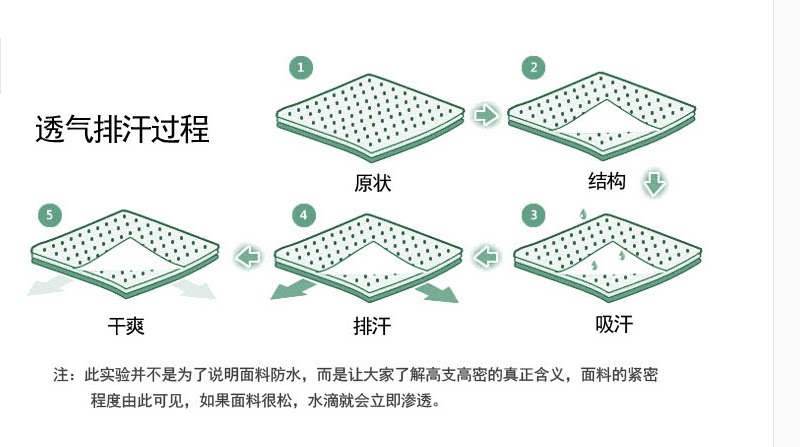 透气排汗过程

1
原状

2
结构

3
吸汗

4
排汗

5
干爽

注：此实验并不是为了说明面料防水，而是让大家了解高支高密的真正含义，面料的紧密程度由此可见，如果面料很松，水滴就会立即渗透。