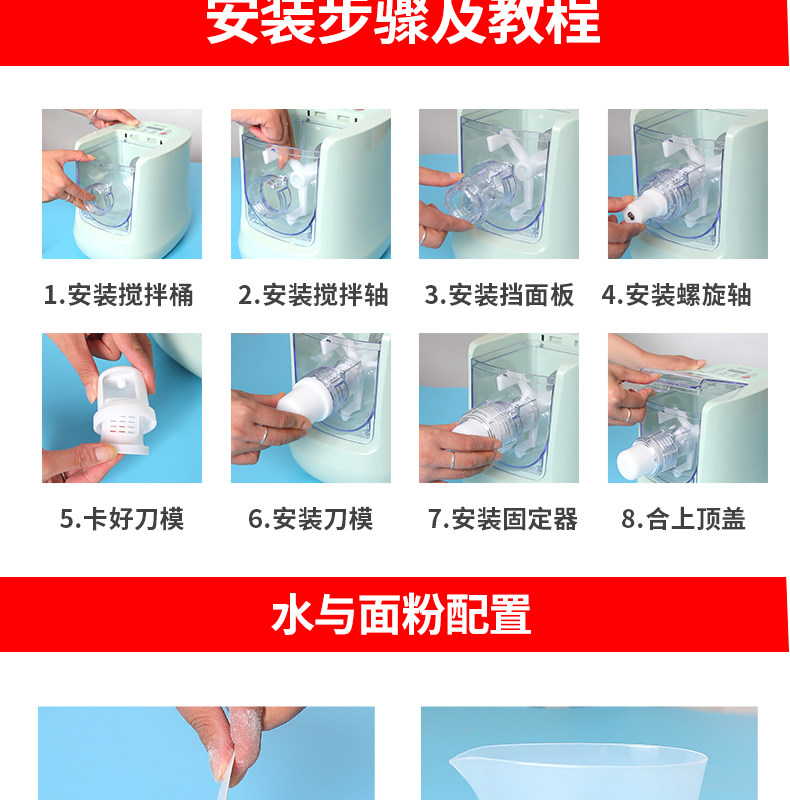 安装步骤及教程

1.安装搅拌桶

2.安装搅拌轴

3.安装挡面板

4.安装螺旋轴

5.卡好刀模

6.安装刀模

7.安装固定器

8.合上顶盖

水与面粉配置