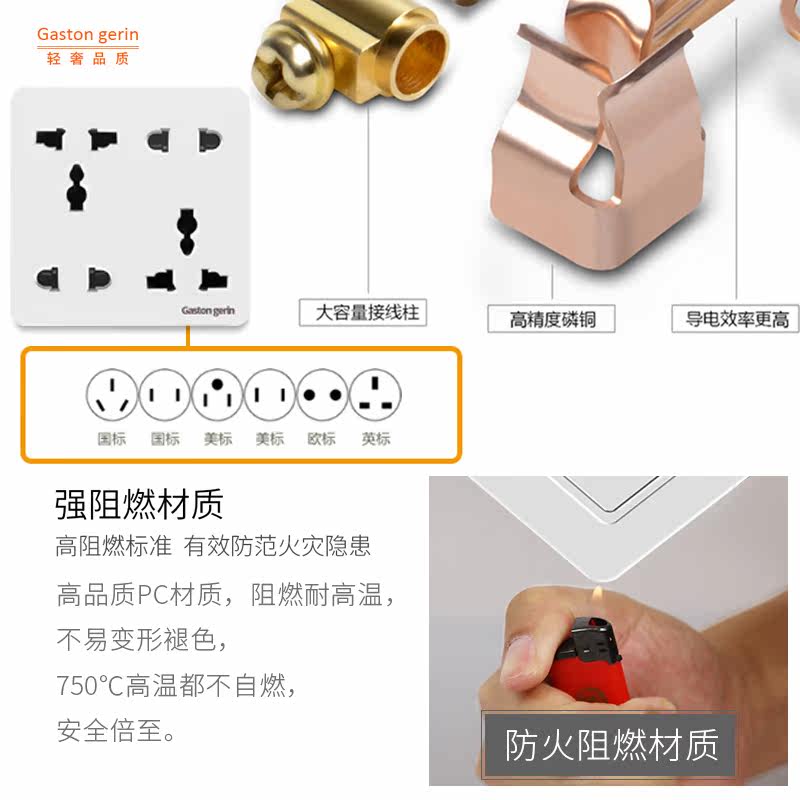 Gaston gerin
轻奢品质

Gaston gerin

大容量接线柱

高精度磷铜

导电效率更高

国标 国标 美标 美标 欧标 英标

强阻燃材质

高阻燃标准 有效防范火灾隐患

高品质PC材质，阻燃耐高温，
不易变形褪色，
750°C高温都不自燃，
安全倍至。

防火阻燃材质