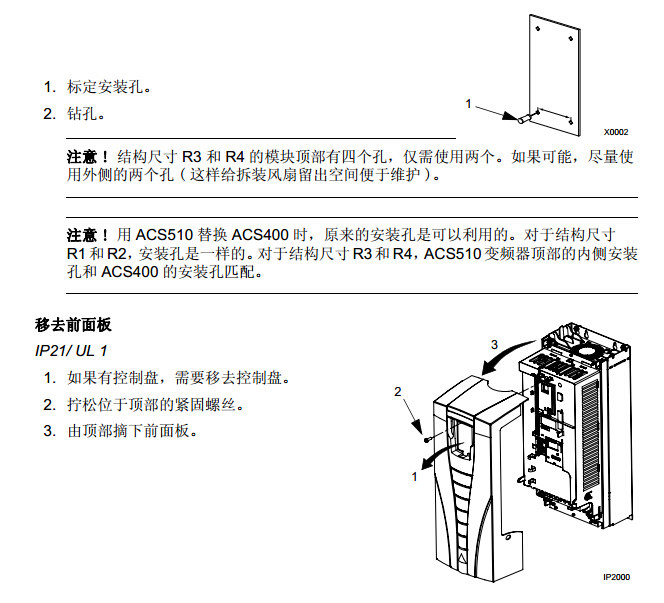 1. 标定安装孔。

2. 钻孔。

1

X0002

注意！结构尺寸 R3 和 R4 的模块顶部有四个孔，仅需使用两个。如果可能，尽量使用外侧的两个孔（这样给拆装风扇留出空间便于维护）。

注意！用 ACS510 替换 ACS400 时，原来的安装孔是可以利用的。对于结构尺寸 R1 和 R2，安装孔是一样的。对于结构尺寸 R3 和 R4，ACS510 变频器顶部的内侧安装孔和 ACS400 的安装孔匹配。

移去前面板

IP21/ UL 1

1. 如果有控制盘，需要移去控制盘。

2. 拧松位于顶部的紧固螺丝。

3. 由顶部摘下前面板。

3

2

1

IP2000