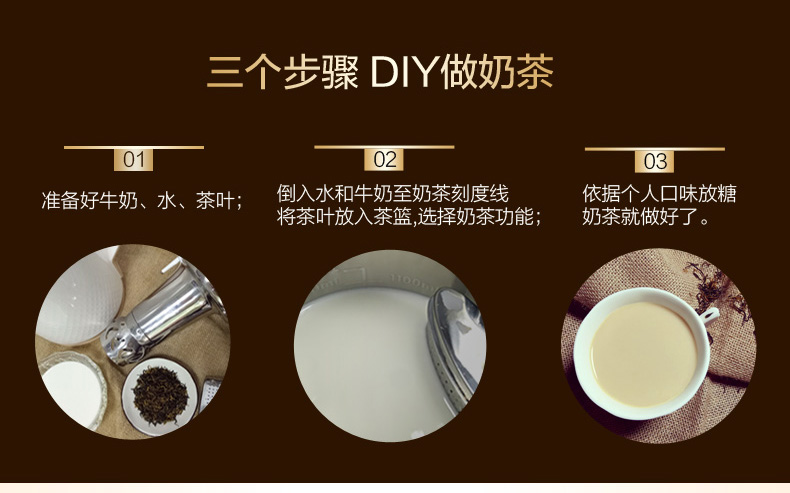 三个步骤 DIY做奶茶

01

准备好牛奶、水、茶叶；

02

倒入水和牛奶至奶茶刻度线
将茶叶放入茶篮,选择奶茶功能；

03

依据个人口味放糖
奶茶就做好了。