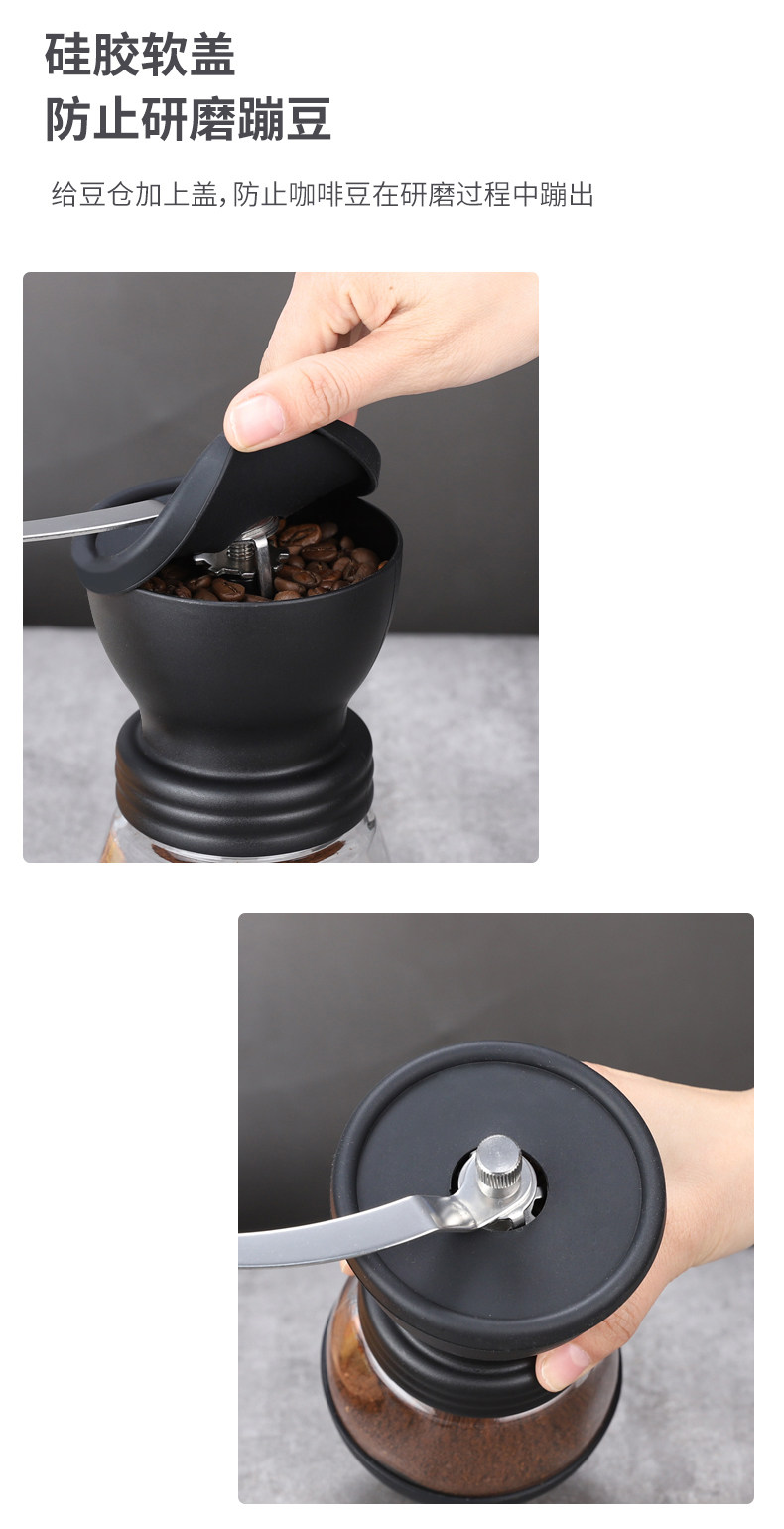 硅胶软盖
防止研磨蹦豆

给豆仓加上盖，防止咖啡豆在研磨过程中蹦出