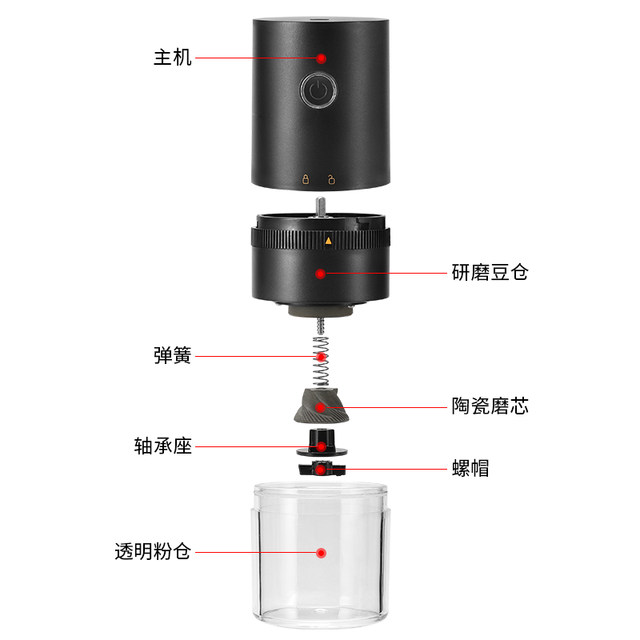 主机

研磨豆仓

弹簧

陶瓷磨芯

轴承座

螺帽

透明粉仓