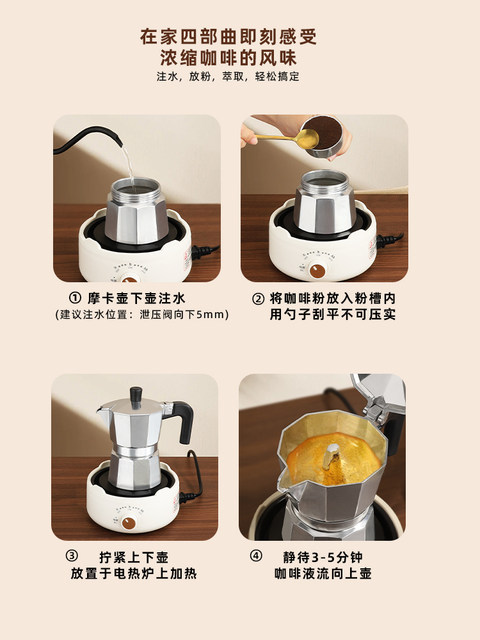 在家四部曲即刻感受
浓缩咖啡的风味
注水，放粉，萃取，轻松搞定

① 摩卡壶下壶注水
(建议注水位置：泄压阀向下5mm)

② 将咖啡粉放入粉槽内
用勺子刮平不可压实

③ 拧紧上下壶
放置于电热炉上加热

④ 静待3-5分钟
咖啡液流向上壶