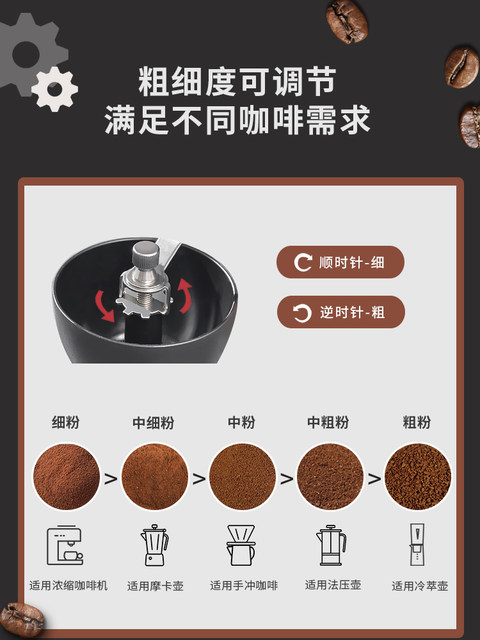 粗细度可调节
满足不同咖啡需求

顺时针-细

逆时针-粗

细粉 > 中细粉 > 中粉 > 中粗粉 > 粗粉

适用浓缩咖啡机

适用摩卡壶

适用手冲咖啡

适用法压壶

适用冷萃壶