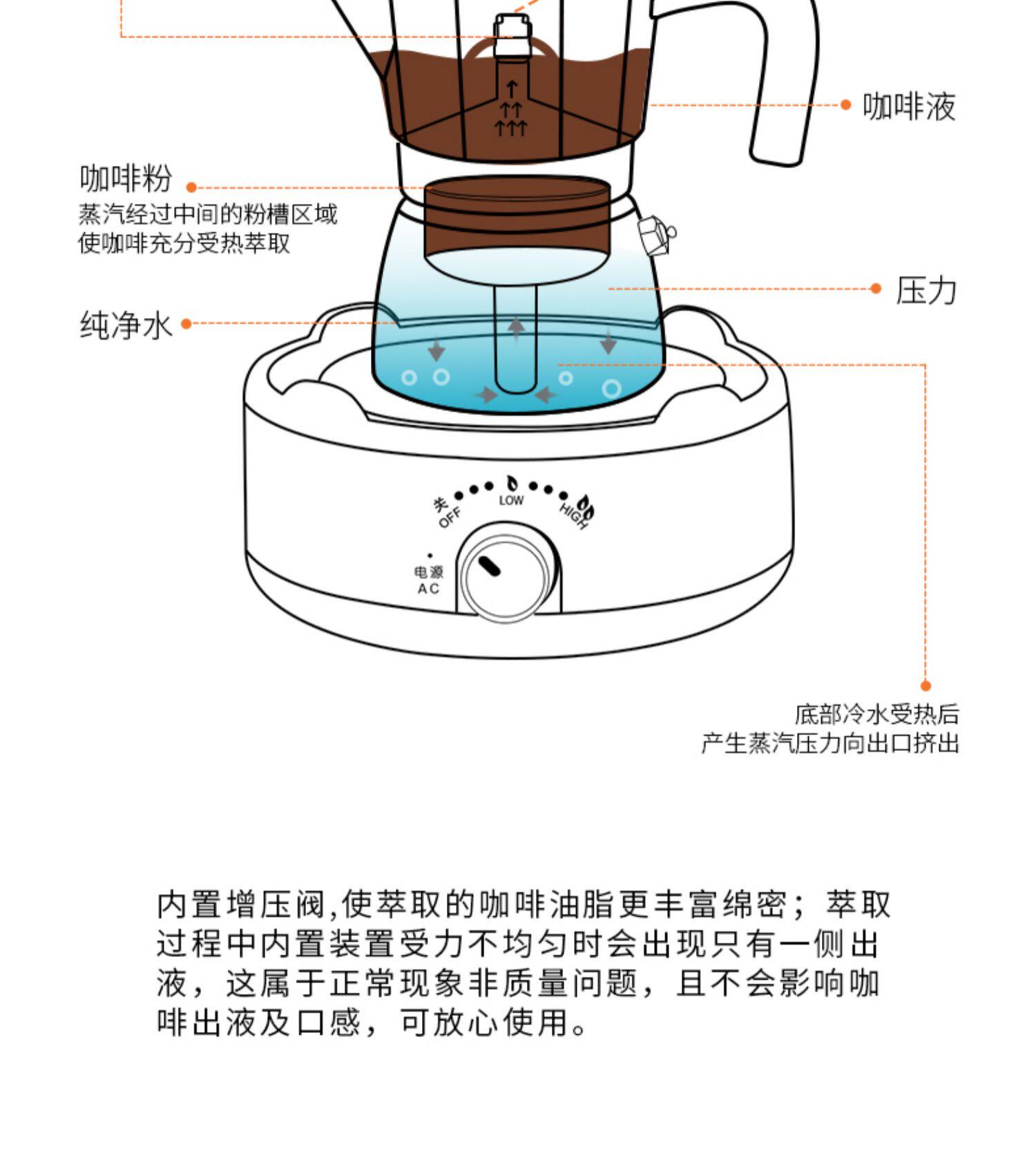 咖啡液

咖啡粉
蒸汽经过中间的粉槽区域
使咖啡充分受热萃取

压力

纯净水

关 OFF LOW HIGH

电源 AC

底部冷水受热后
产生蒸汽压力向出口挤出

内置增压阀,使萃取的咖啡油脂更丰富绵密；萃取过程中内置装置受力不均匀时会出现只有一侧出液，这属于正常现象非质量问题，且不会影响咖啡出液及口感，可放心使用。