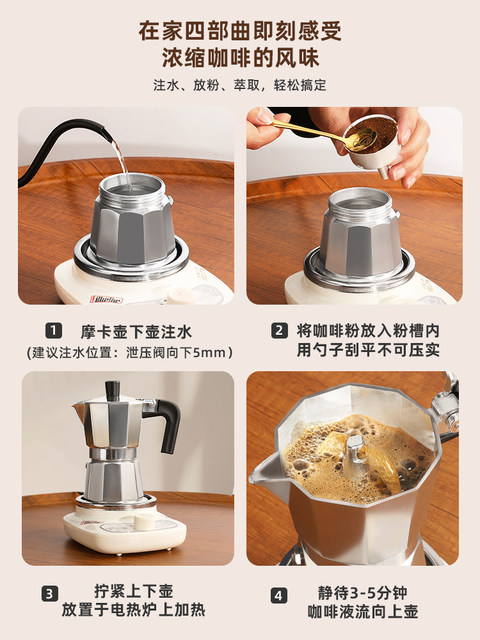 在家四部曲即刻感受
浓缩咖啡的风味

注水、放粉、萃取，轻松搞定

1 摩卡壶下壶注水
(建议注水位置：泄压阀向下5mm)

2 将咖啡粉放入粉槽内
用勺子刮平不可压实

3 拧紧上下壶
放置于电热炉上加热

4 静待3-5分钟
咖啡液流向上壶