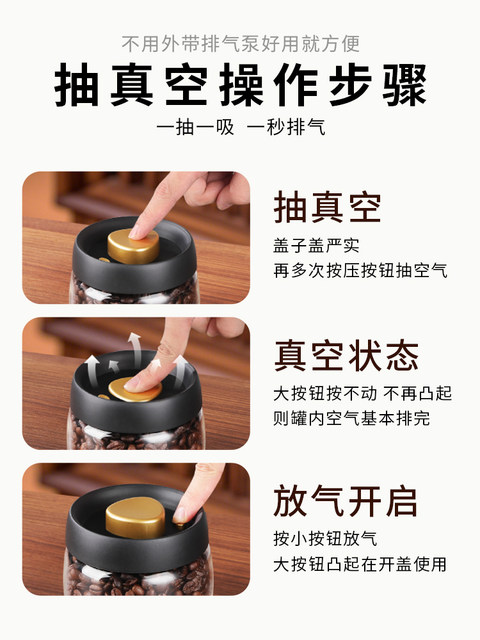 不用外带排气泵好用就方便

抽真空操作步骤

一抽一吸 一秒排气

抽真空

盖子盖严实
再多次按压按钮抽空气

真空状态

大按钮按不动 不再凸起
则罐内空气基本排完

放气开启

按小按钮放气
大按钮凸起在开盖使用