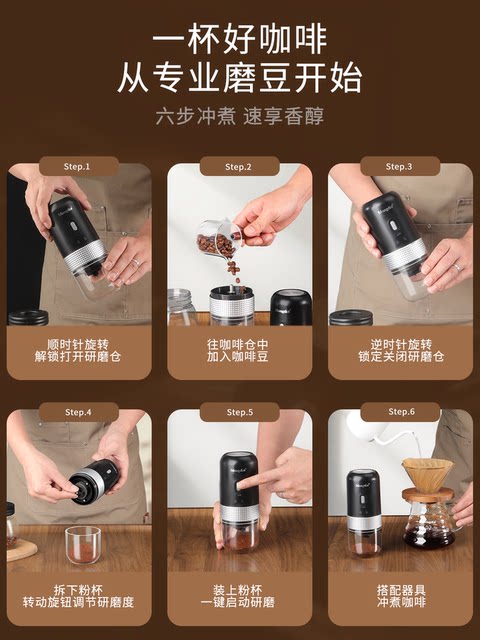 一杯好咖啡
从专业磨豆开始

六步冲煮 速享香醇

Step.1
顺时针旋转
解锁打开研磨仓

Step.2
往咖啡仓中
加入咖啡豆

Step.3
逆时针旋转
锁定关闭研磨仓

Step.4
拆下粉杯
转动旋钮调节研磨度

Step.5
装上粉杯
一键启动研磨

Step.6
搭配器具
冲煮咖啡