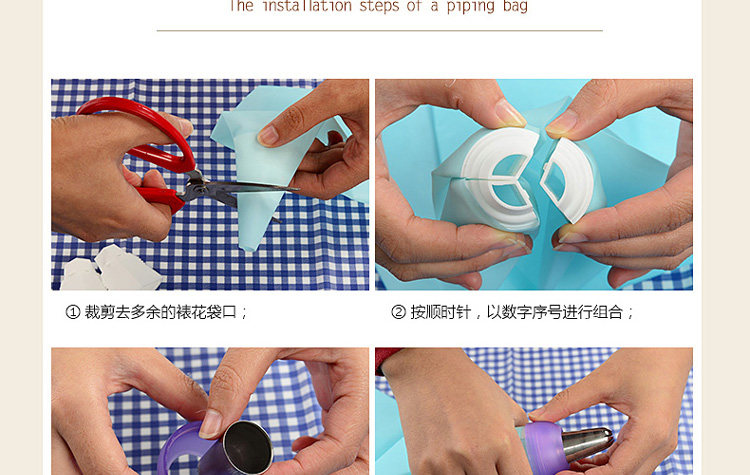 The installation steps of a piping bag

① 裁剪去多余的裱花袋口；

② 按顺时针，以数字序号进行组合；