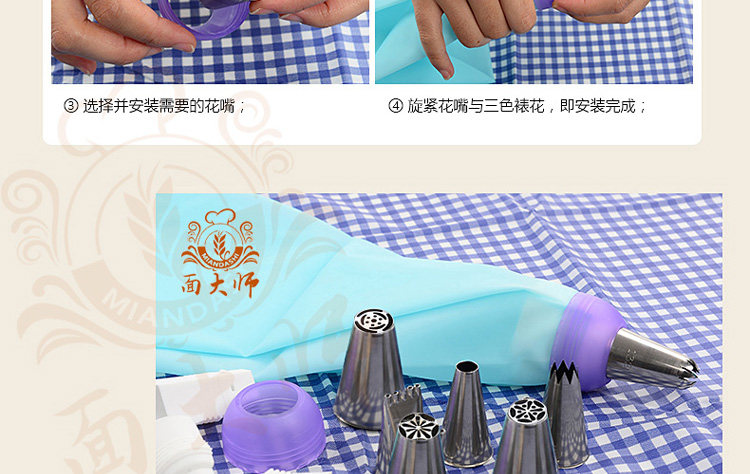 ③ 选择并安装需要的花嘴；

④ 旋紧花嘴与三色裱花，即安装完成；

MIANDASHI
面大师

MIANDA