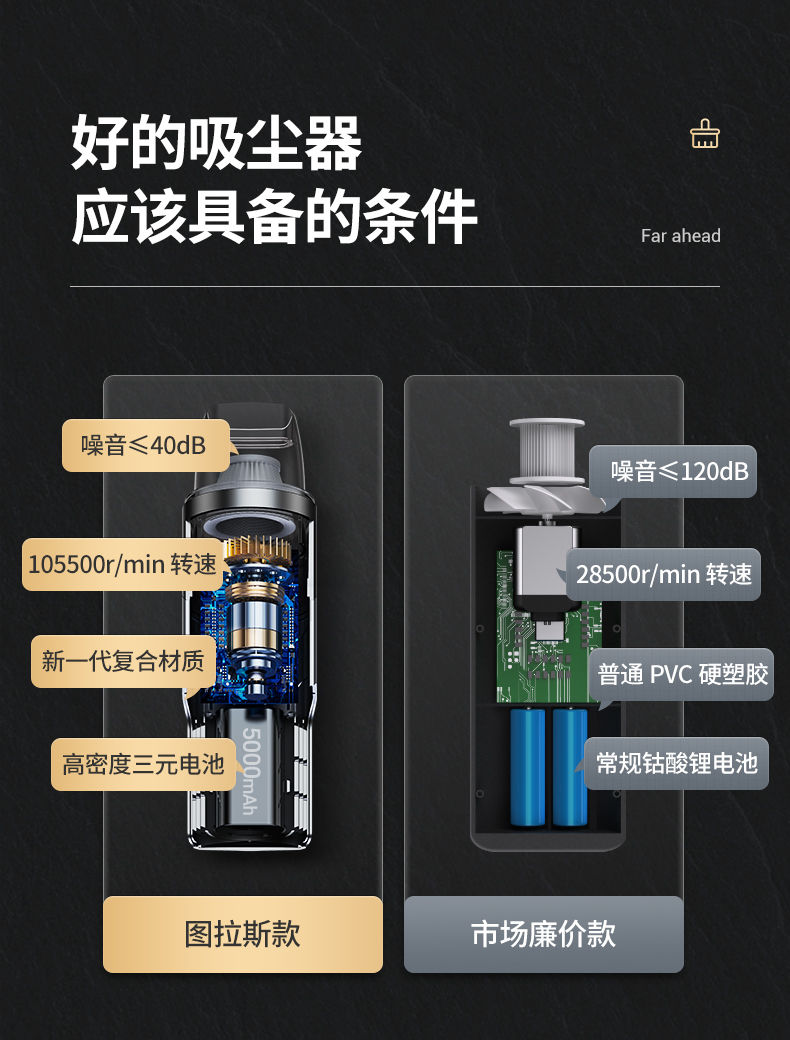 好的吸尘器
应该具备的条件

Far ahead

噪音≤40dB

105500r/min 转速

新一代复合材质

高密度三元电池

5000mAh

图拉斯款

噪音≤120dB

28500r/min 转速

普通 PVC 硬塑胶

常规钴酸锂电池

市场廉价款