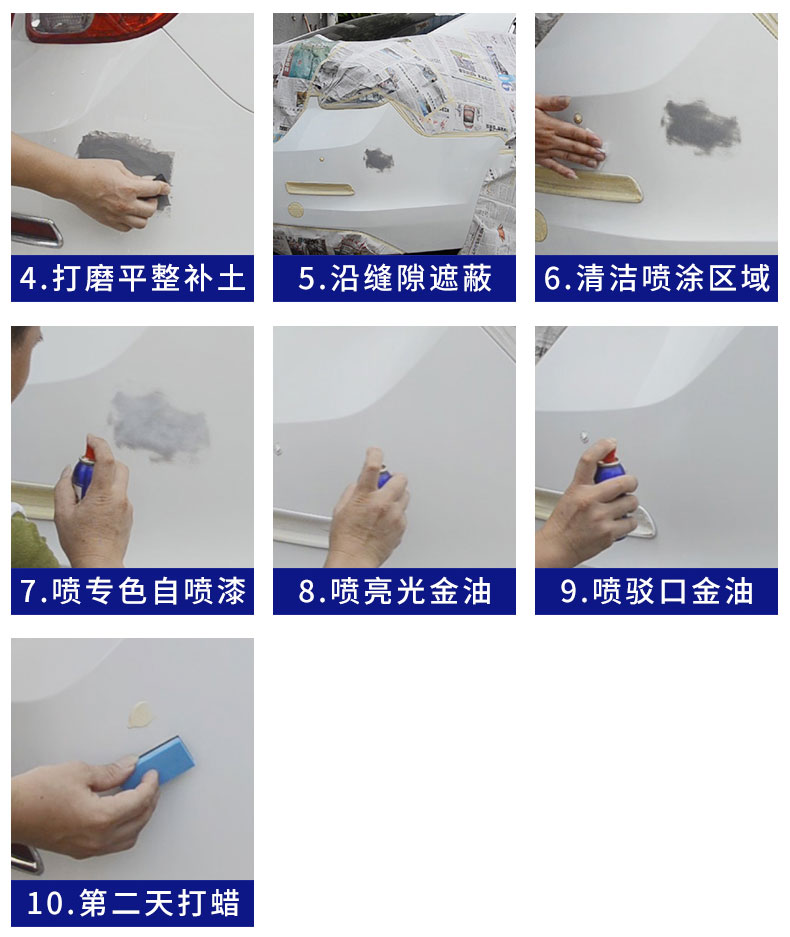 4.打磨平整补土

5.沿缝隙遮蔽

6.清洁喷涂区域

7.喷专色自喷漆

8.喷亮光金油

9.喷驳口金油

10.第二天打蜡