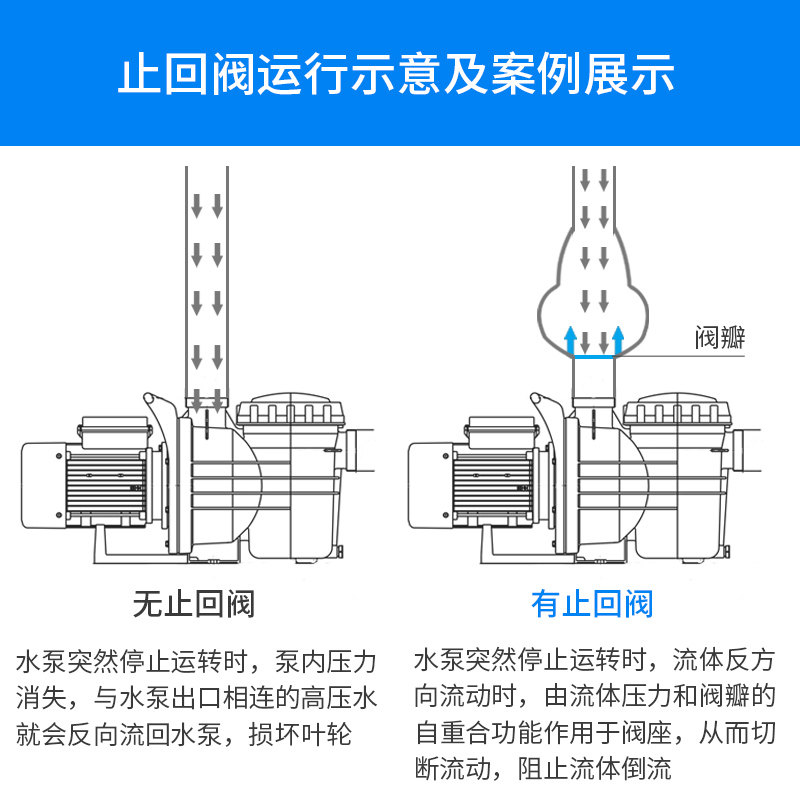 止回阀运行示意及案例展示

阀瓣

无止回阀

水泵突然停止运转时，泵内压力消失，与水泵出口相连的高压水就会反向流回水泵，损坏叶轮

有止回阀

水泵突然停止运转时，流体反方向流动时，由流体压力和阀瓣的自重合功能作用于阀座，从而切断流动，阻止流体倒流