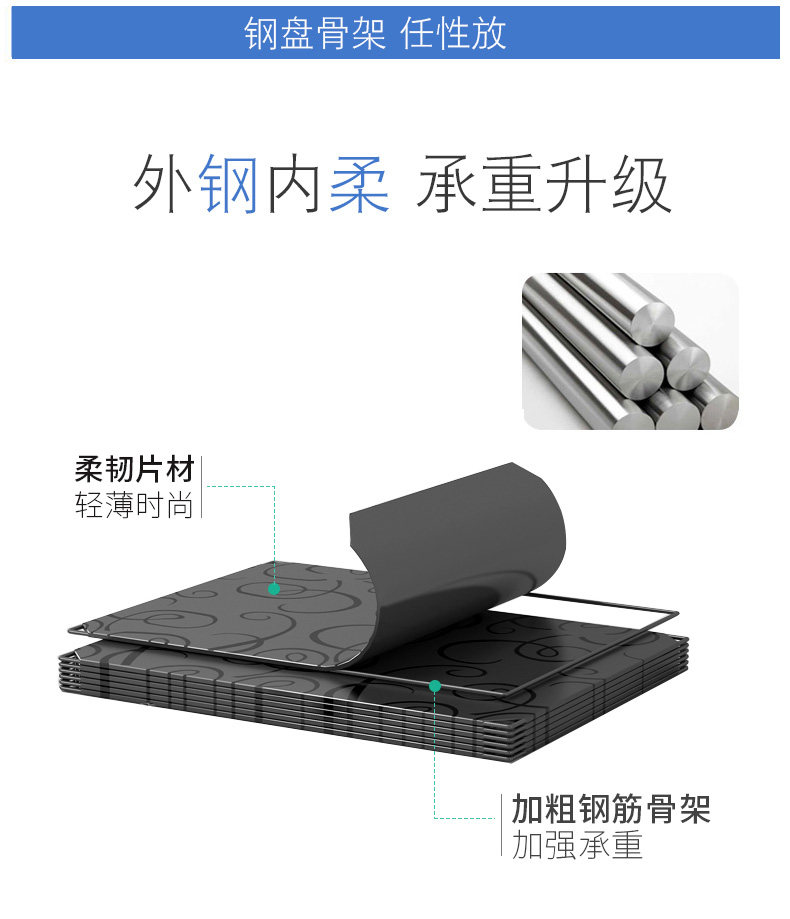 钢盘骨架 任性放

外钢内柔 承重升级

柔韧片材
轻薄时尚

加粗钢筋骨架
加强承重