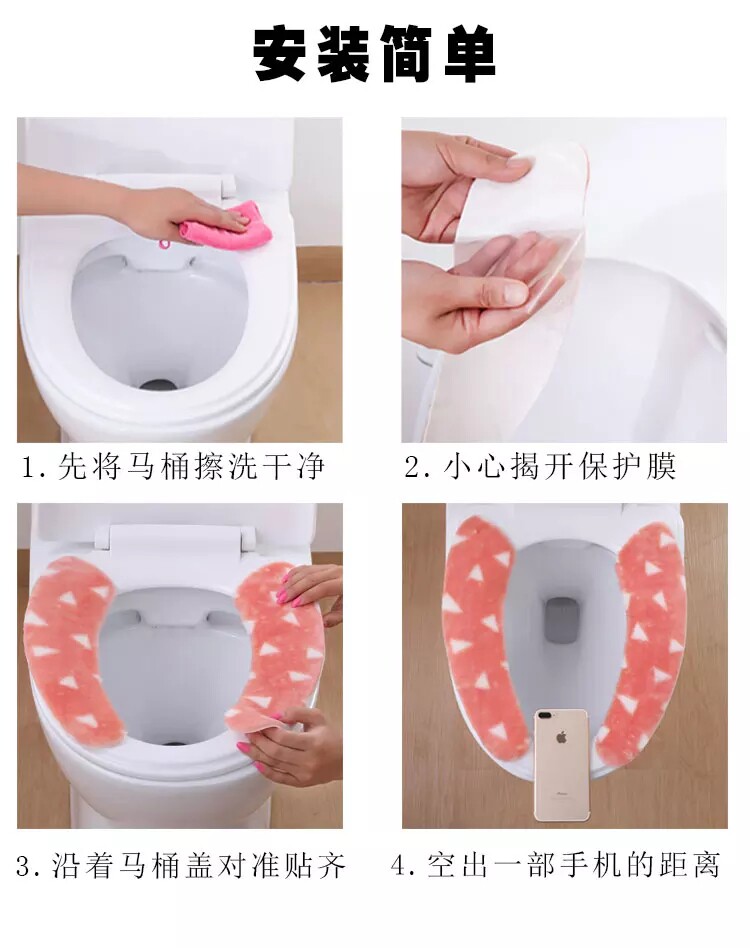 安装简单

1. 先将马桶擦洗干净

2. 小心揭开保护膜

3. 沿着马桶盖对准贴齐

4. 空出一部手机的距离