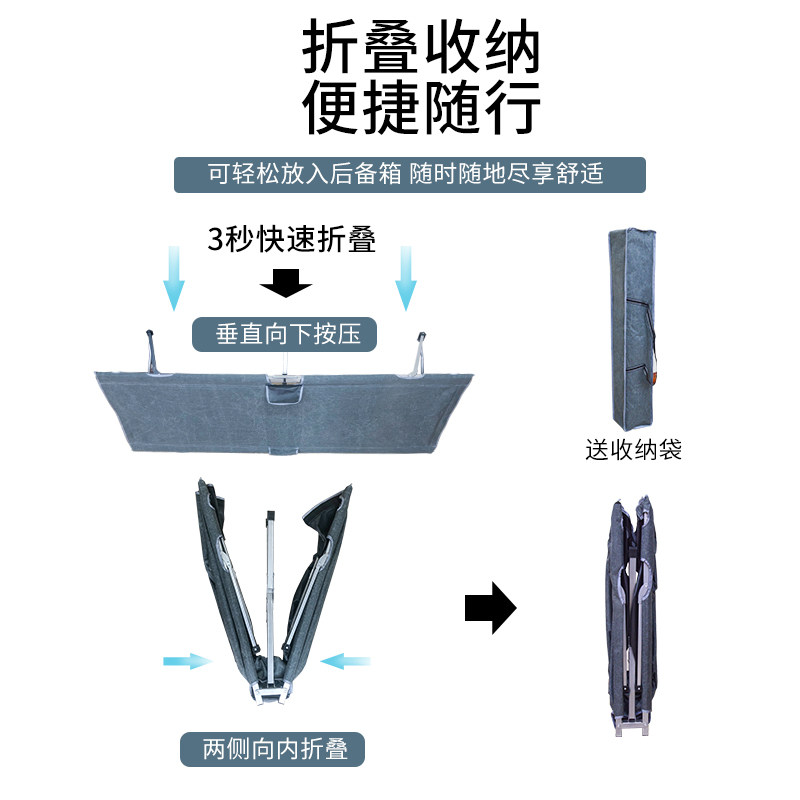 折叠收纳
便捷随行

可轻松放入后备箱 随时随地尽享舒适

3秒快速折叠

垂直向下按压

送收纳袋

两侧向内折叠