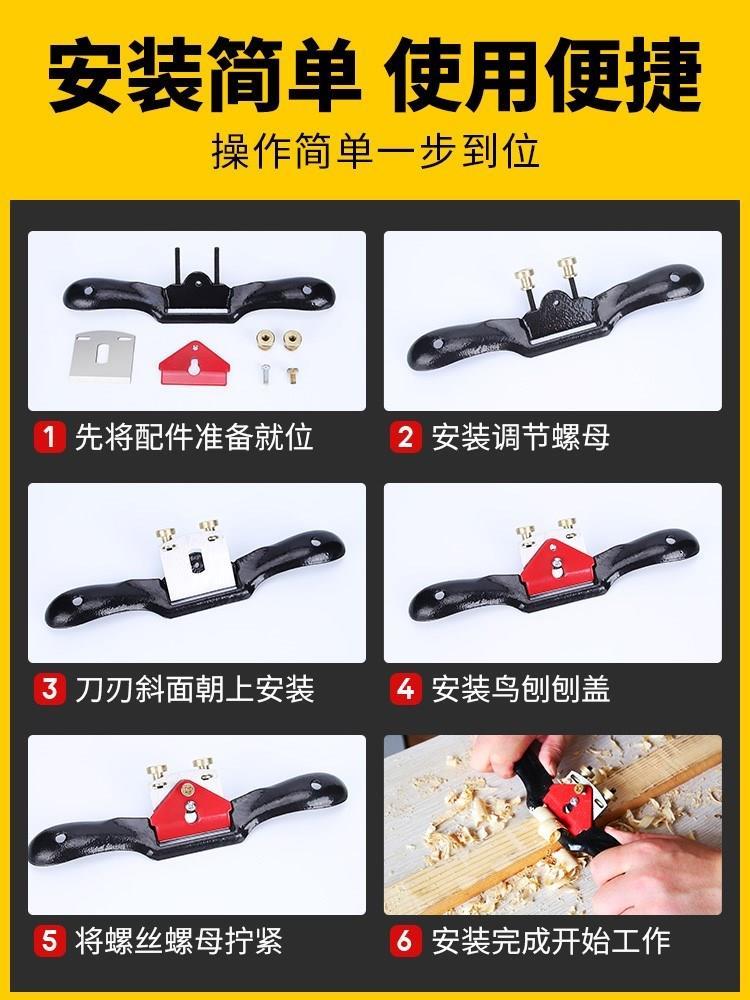 安装简单 使用便捷

操作简单一步到位

1 先将配件准备就位

2 安装调节螺母

3 刀刃斜面朝上安装

4 安装鸟刨刨盖

5 将螺丝螺母拧紧

6 安装完成开始工作