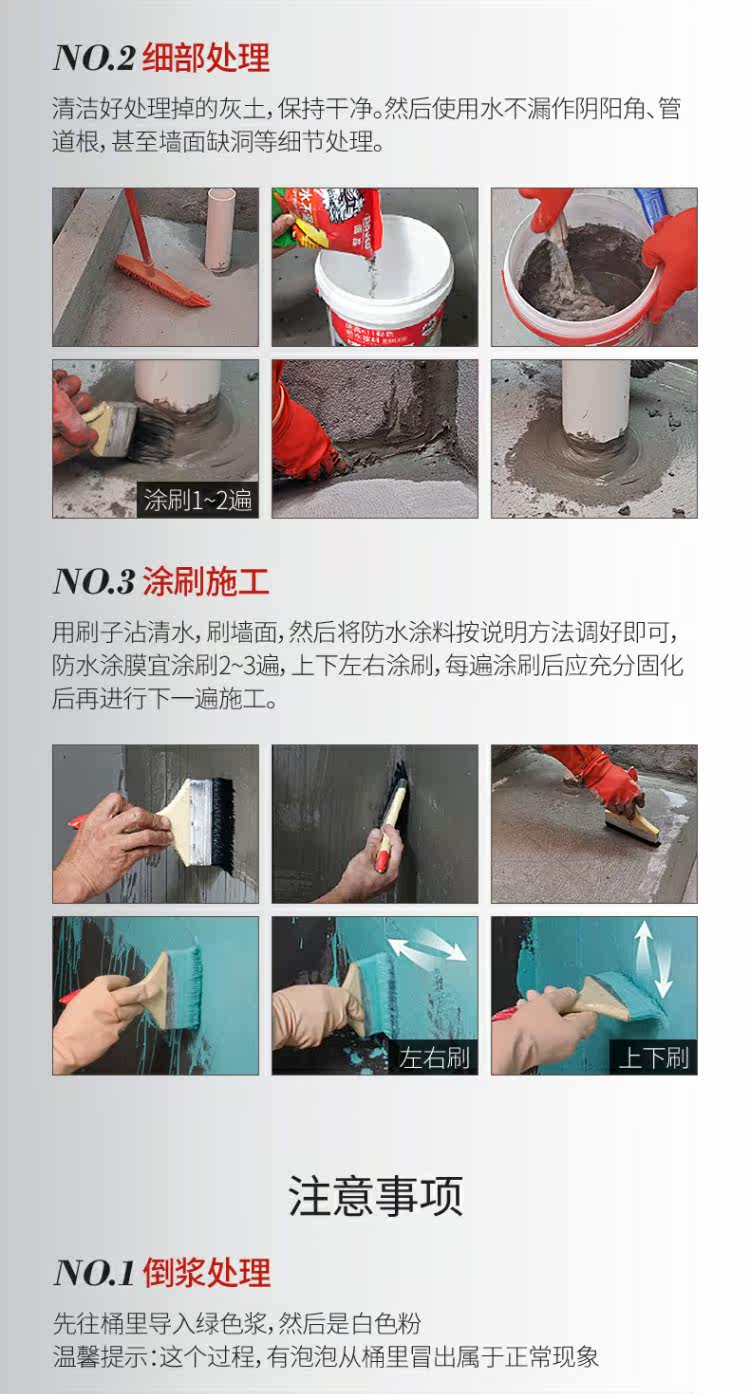 NO.2 细部处理

清洁好处理掉的灰土，保持干净。然后使用水不漏作阴阳角、管道根，甚至墙面缺洞等细节处理。

涂刷1~2遍

NO.3 涂刷施工

用刷子沾清水，刷墙面，然后将防水涂料按说明方法调好即可，防水涂膜宜涂刷2~3遍，上下左右涂刷，每遍涂刷后应充分固化后再进行下一遍施工。

左右刷

上下刷

注意事项

NO.1 倒浆处理

先往桶里导入绿色浆，然后是白色粉
温馨提示：这个过程，有泡泡从桶里冒出属于正常现象