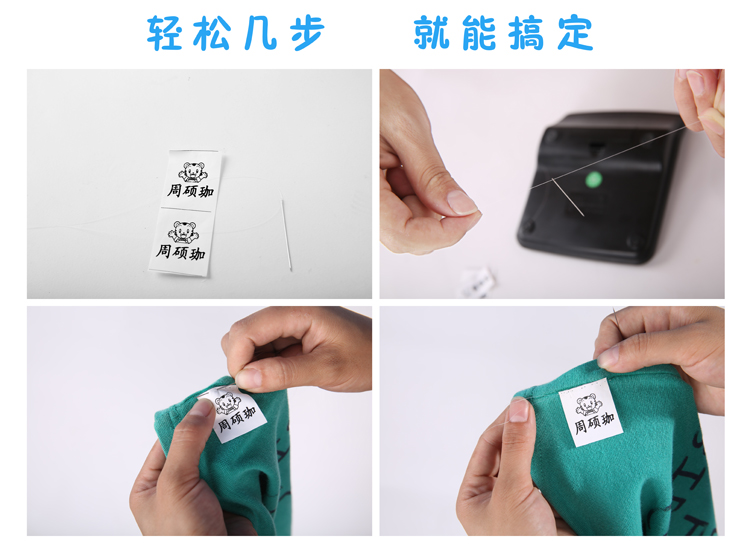 轻松几步 就能搞定

周硕珈

周硕珈

周硕珈

周硕珈