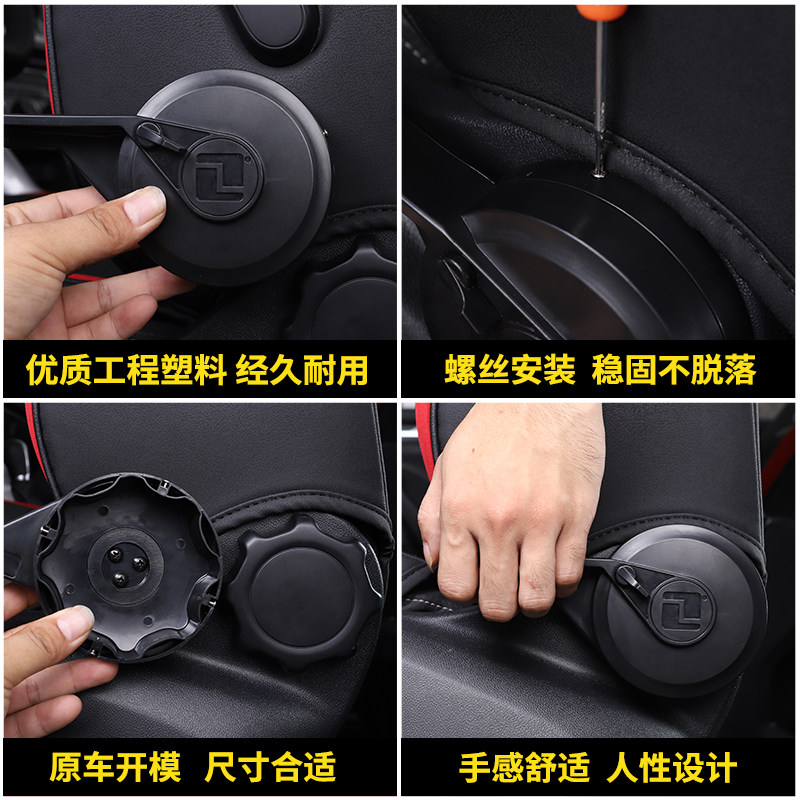 优质工程塑料 经久耐用

螺丝安装 稳固不脱落

原车开模 尺寸合适

手感舒适 人性设计