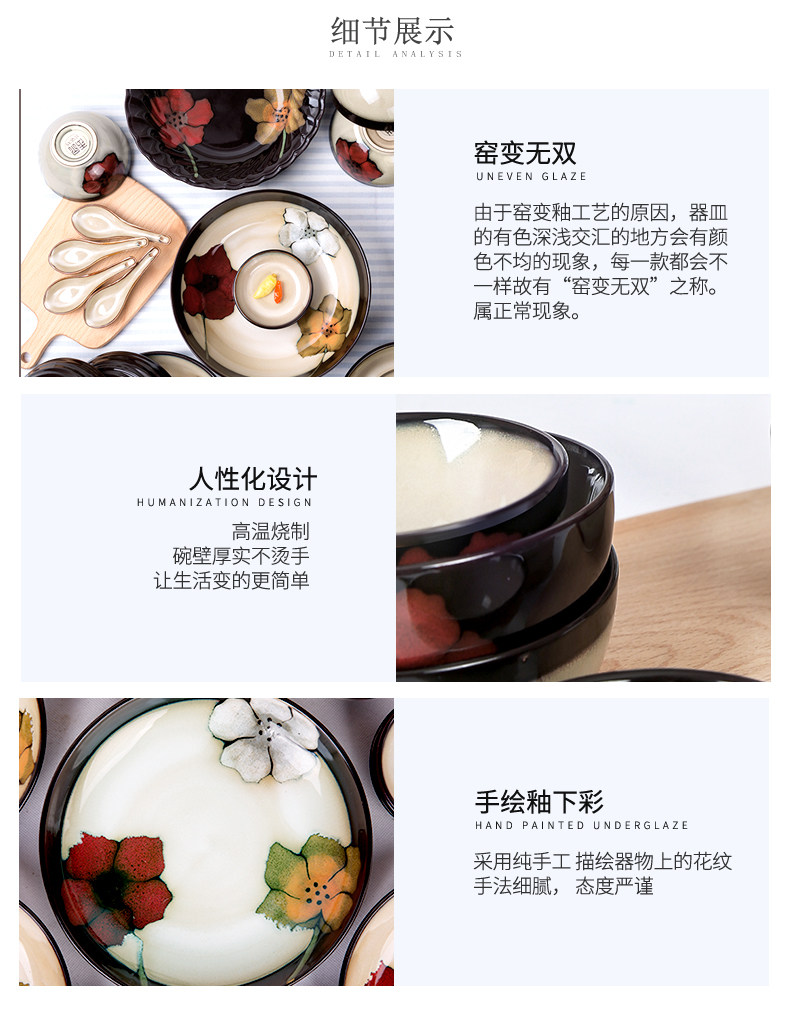 细节展示
DETAIL ANALYSIS

窑变无双
UNEVEN GLAZE

由于窑变釉工艺的原因，器皿的有色深浅交汇的地方会有颜色不均的现象，每一款都会不一样故有“窑变无双”之称。属正常现象。

人性化设计
HUMANIZATION DESIGN

高温烧制
碗壁厚实不烫手
让生活变的更简单

手绘釉下彩
HAND PAINTED UNDERGLAZE

采用纯手工 描绘器物上的花纹
手法细腻， 态度严谨