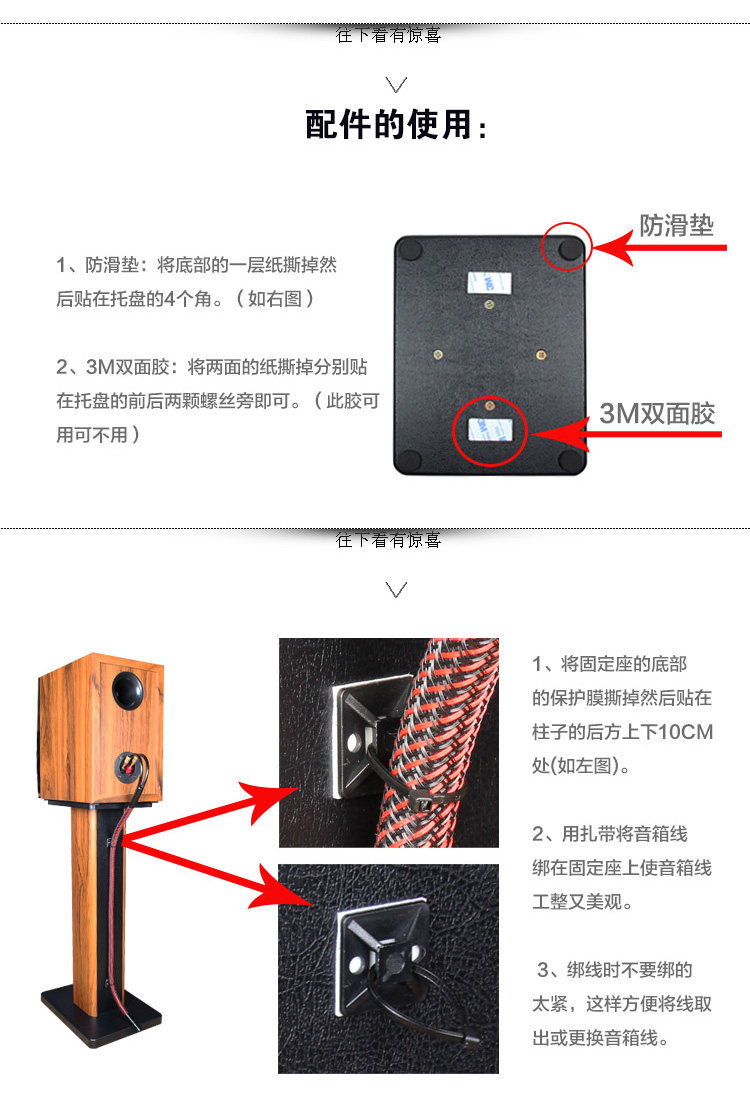 往下看有惊喜

配件的使用：

1、防滑垫：将底部的一层纸撕掉然后贴在托盘的4个角。（如右图）

2、3M双面胶：将两面的纸撕掉分别贴在托盘的前后两颗螺丝旁即可。（此胶可用可不用）

防滑垫

3M双面胶

往下看有惊喜

1、将固定座的底部的保护膜撕掉然后贴在柱子的后方上下10CM处(如左图)。

2、用扎带将音箱线绑在固定座上使音箱线工整又美观。

3、绑线时不要绑的太紧，这样方便将线取出或更换音箱线。