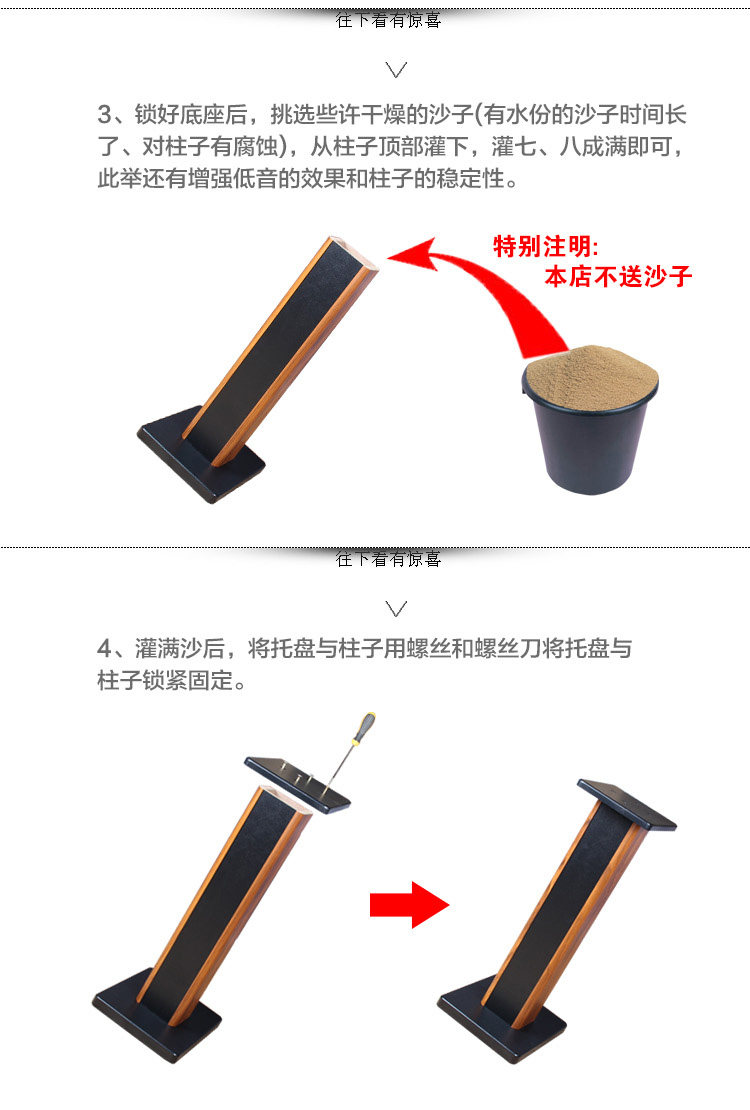 往下看有惊喜

3、锁好底座后，挑选些许干燥的沙子(有水份的沙子时间长了、对柱子有腐蚀)，从柱子顶部灌下，灌七、八成满即可，此举还有增强低音的效果和柱子的稳定性。

特别注明:
本店不送沙子

往下看有惊喜

4、灌满沙后，将托盘与柱子用螺丝和螺丝刀将托盘与柱子锁紧固定。