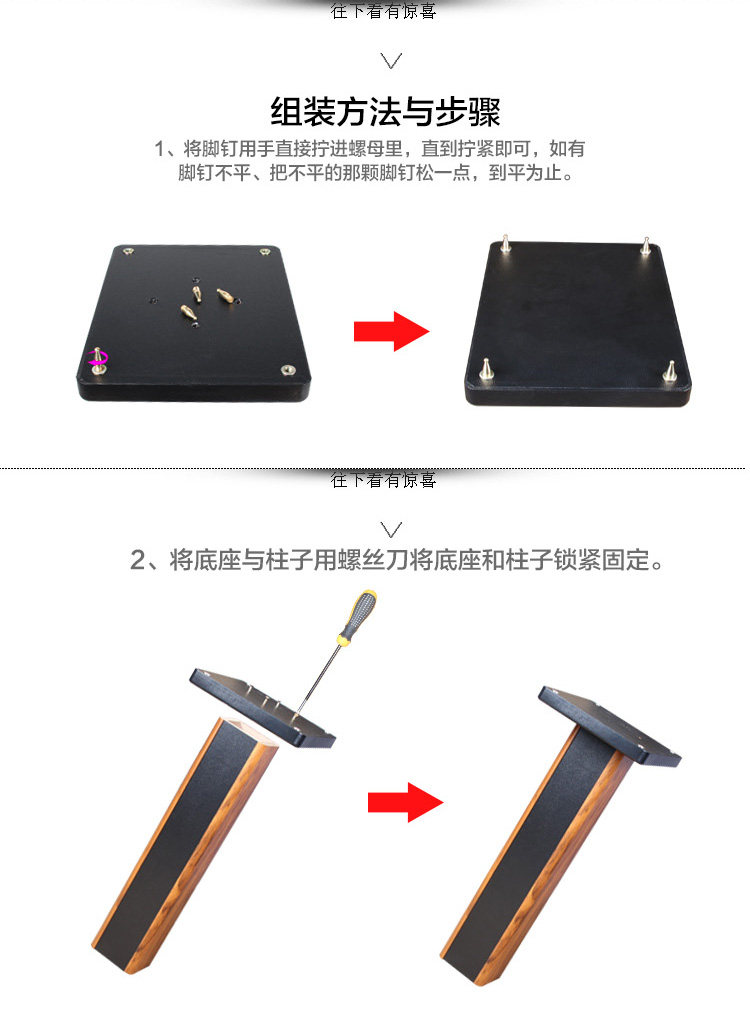 往下看有惊喜

组装方法与步骤

1、将脚钉用手直接拧进螺母里，直到拧紧即可，如有脚钉不平、把不平的那颗脚钉松一点，到平为止。

往下看有惊喜

2、将底座与柱子用螺丝刀将底座和柱子锁紧固定。