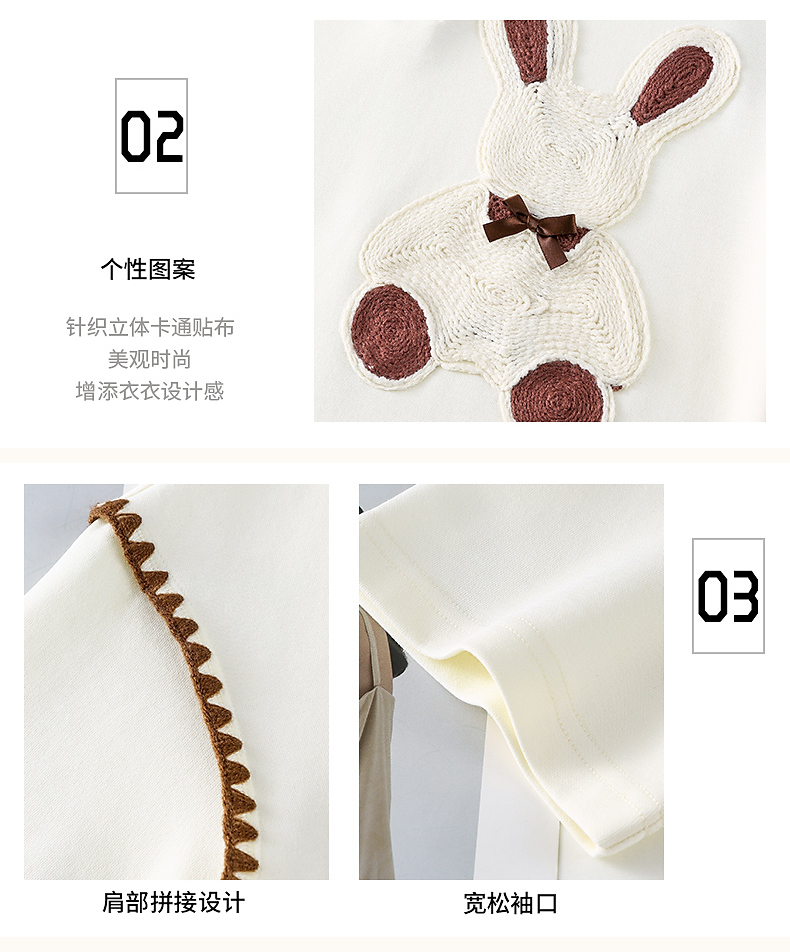 02

个性图案

针织立体卡通贴布
美观时尚
增添衣衣设计感

03

肩部拼接设计

宽松袖口