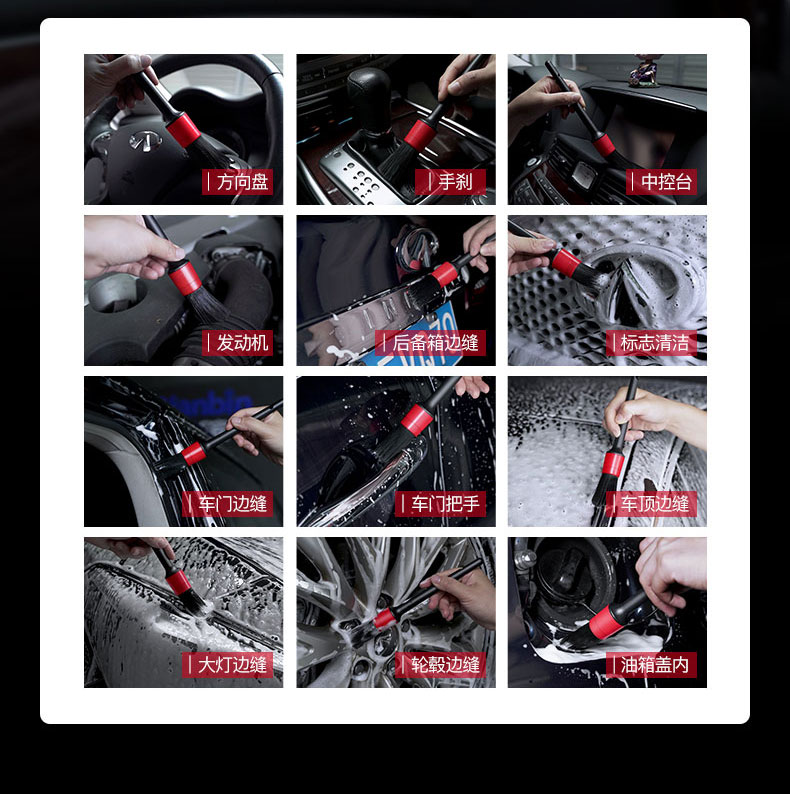 | 方向盘

| 手刹

| 中控台

| 发动机

| 后备箱边缝

| 标志清洁

| 车门边缝

| 车门把手

| 车顶边缝

| 大灯边缝

| 轮毂边缝

| 油箱盖内