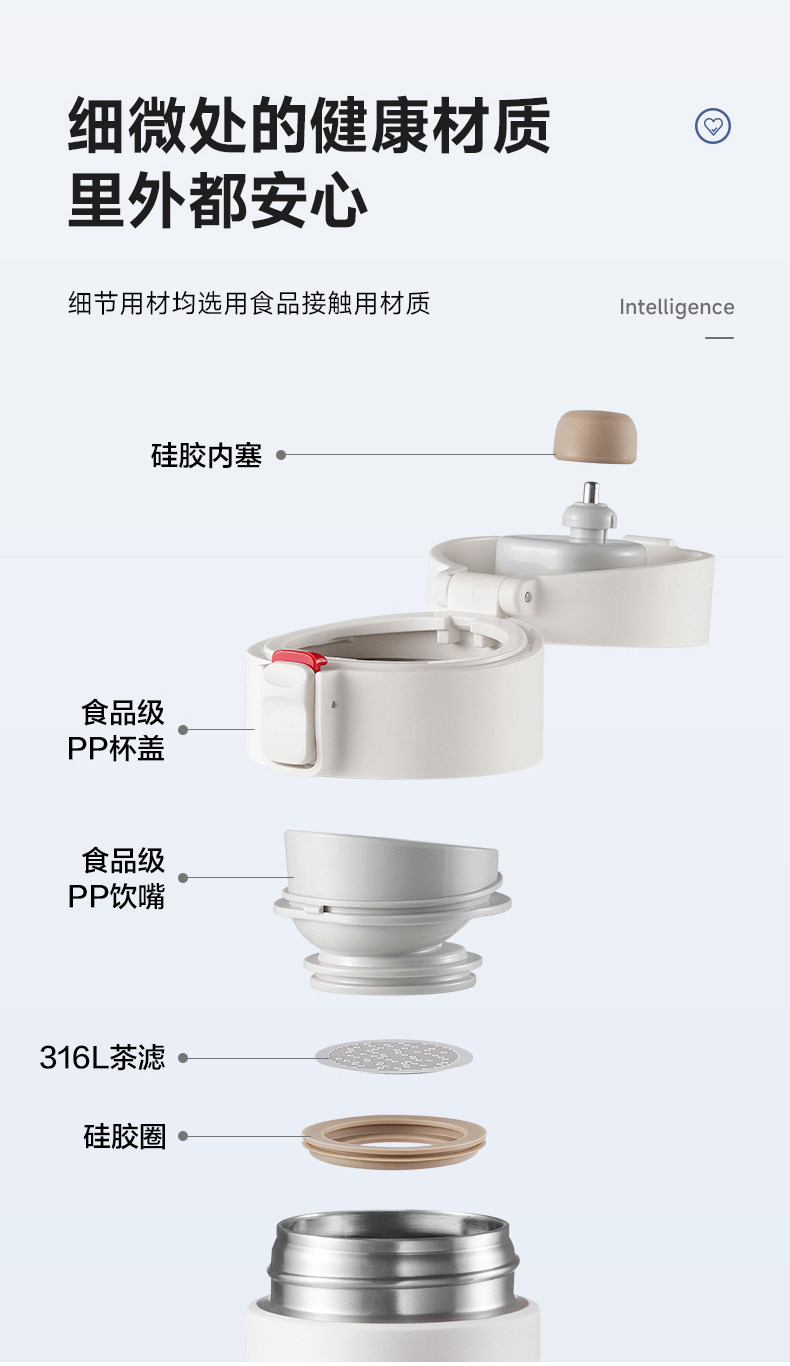 细微处的健康材质
里外都安心

细节用材均选用食品接触用材质

Intelligence

硅胶内塞

食品级
PP杯盖

食品级
PP饮嘴

316L茶滤

硅胶圈