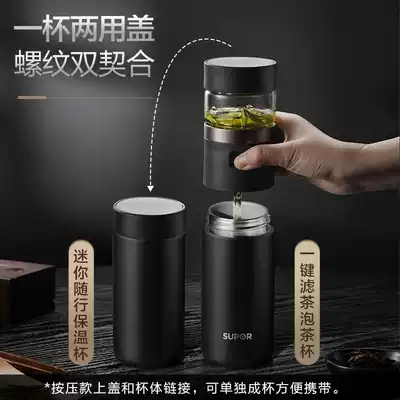 一杯两用盖
螺纹双契合

迷你随行保温杯

SUPOR

一键滤茶泡茶杯

*按压款上盖和杯体链接，可单独成杯方便携带。