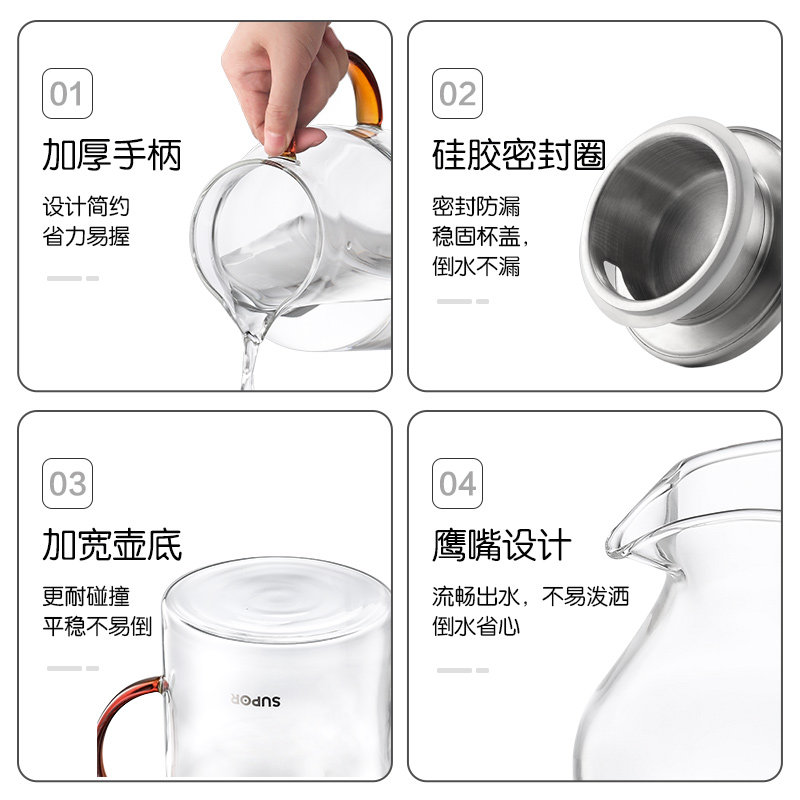 01

加厚手柄

设计简约
省力易握

02

硅胶密封圈

密封防漏
稳固杯盖，
倒水不漏

03

加宽壶底

更耐碰撞
平稳不易倒

SUPOR

04

鹰嘴设计

流畅出水，不易泼洒
倒水省心