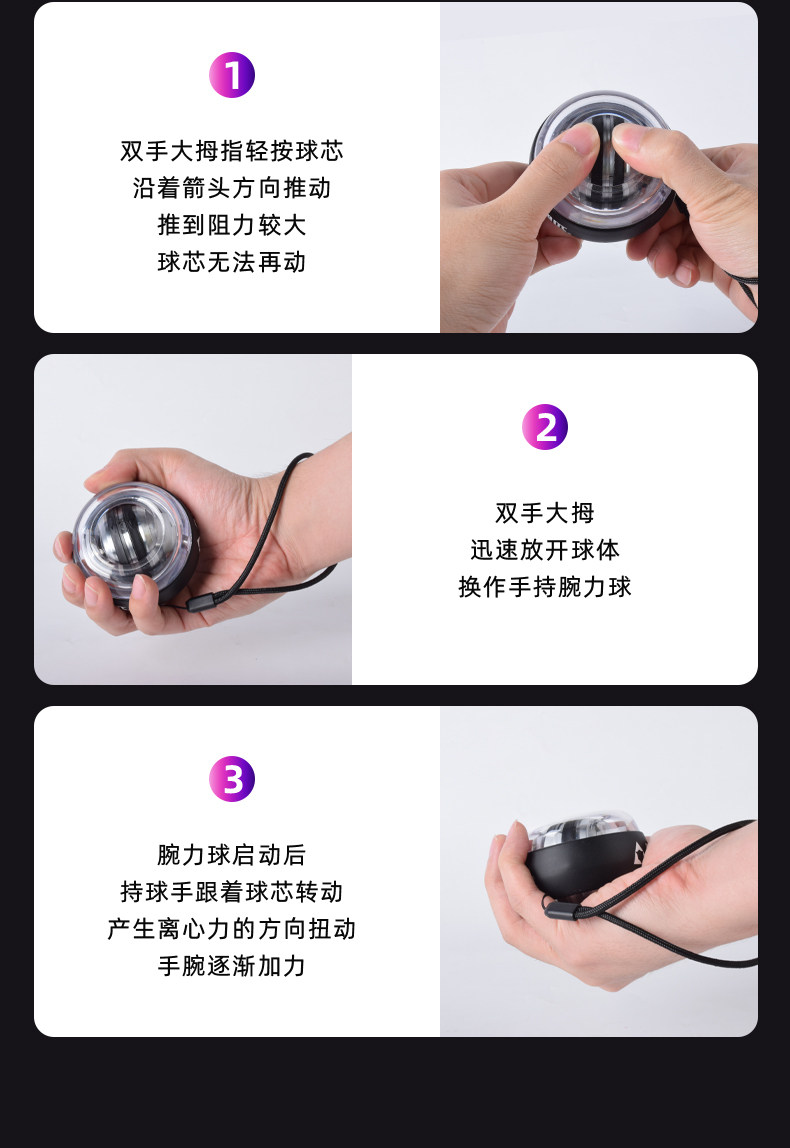 1

双手大拇指轻按球芯
沿着箭头方向推动
推到阻力较大
球芯无法再动

2

双手大拇
迅速放开球体
换作手持腕力球

3

腕力球启动后
持球手跟着球芯转动
产生离心力的方向扭动
手腕逐渐加力