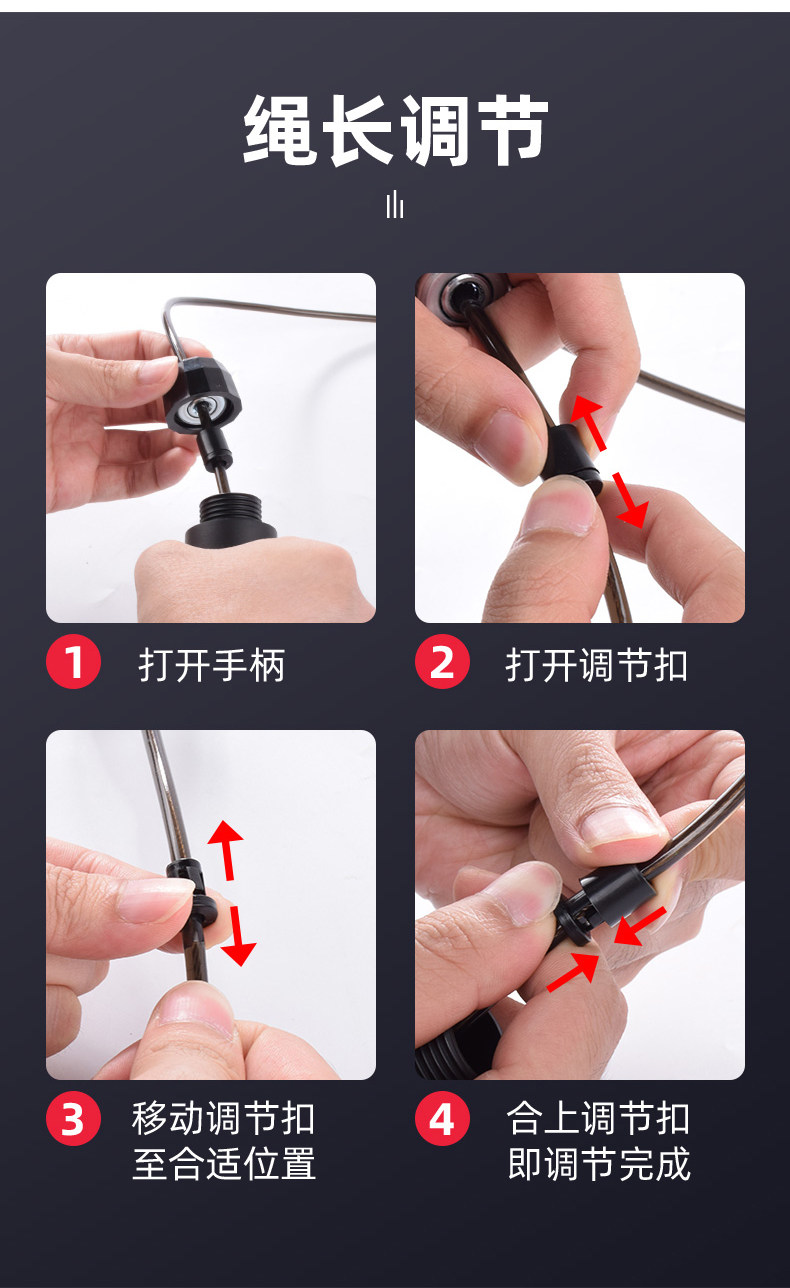 绳长调节

1 打开手柄

2 打开调节扣

3 移动调节扣至合适位置

4 合上调节扣即调节完成